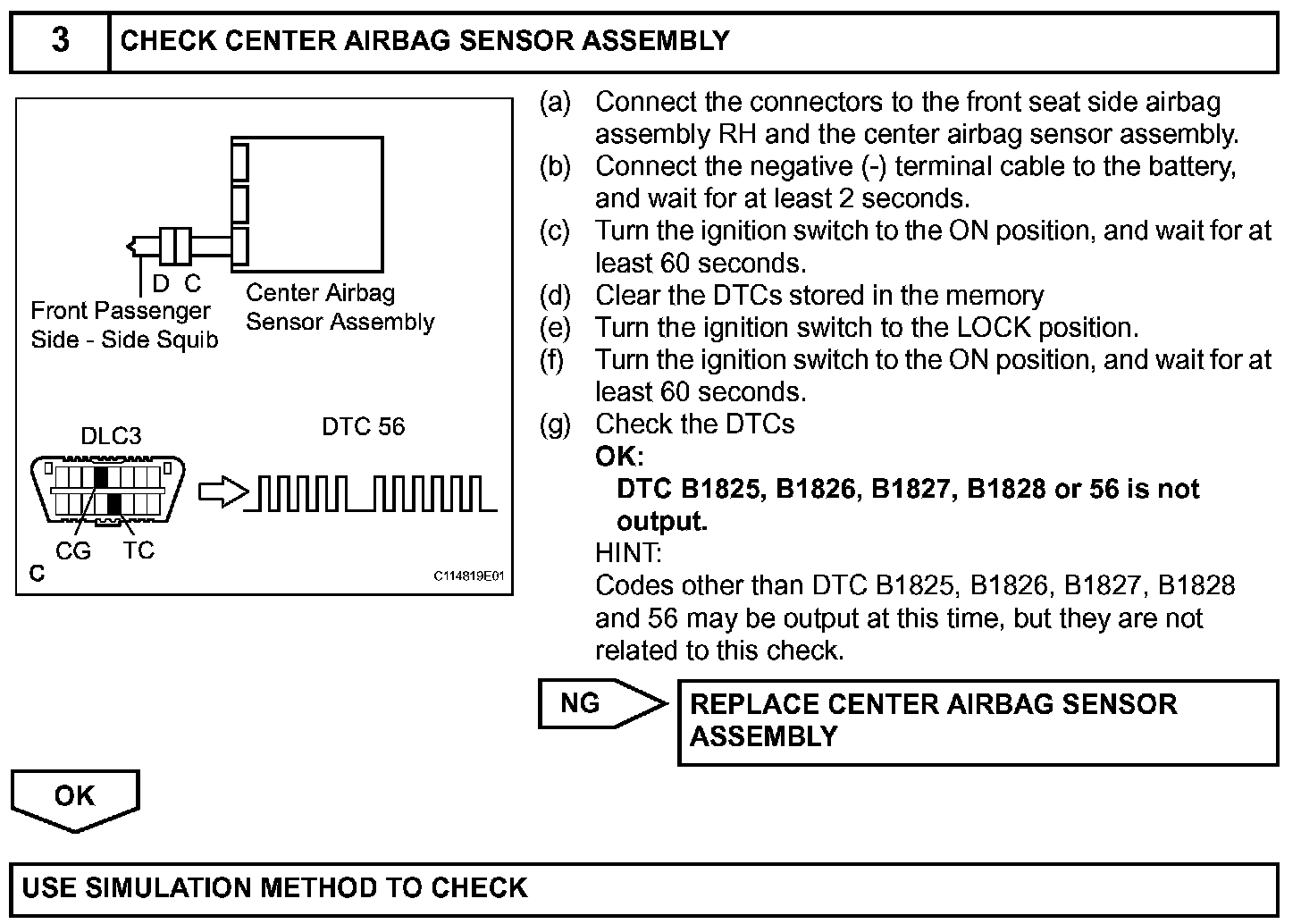 3 CHECK CENTER AIRBAG SENSOR ASSEMBLY

D C
Front Passenger Side - Side Squib
Center Airbag Sensor Assembly

DLC3
DTC 56
CG TC
C
C114819E01

(a) Connect the connectors to the front seat side airbag assembly RH and the center airbag sensor assembly.
(b) Connect the negative (-) terminal cable to the battery, and wait for at least 2 seconds.
(c) Turn the ignition switch to the ON position, and wait for at least 60 seconds.
(d) Clear the DTCs stored in the memory
(e) Turn the ignition switch to the LOCK position.
(f) Turn the ignition switch to the ON position, and wait for at least 60 seconds.
(g) Check the DTCs
OK:
DTC B1825, B1826, B1827, B1828 or 56 is not output.
HINT:
Codes other than DTC B1825, B1826, B1827, B1828 and 56 may be output at this time, but they are not related to this check.

NG
REPLACE CENTER AIRBAG SENSOR ASSEMBLY

OK

USE SIMULATION METHOD TO CHECK