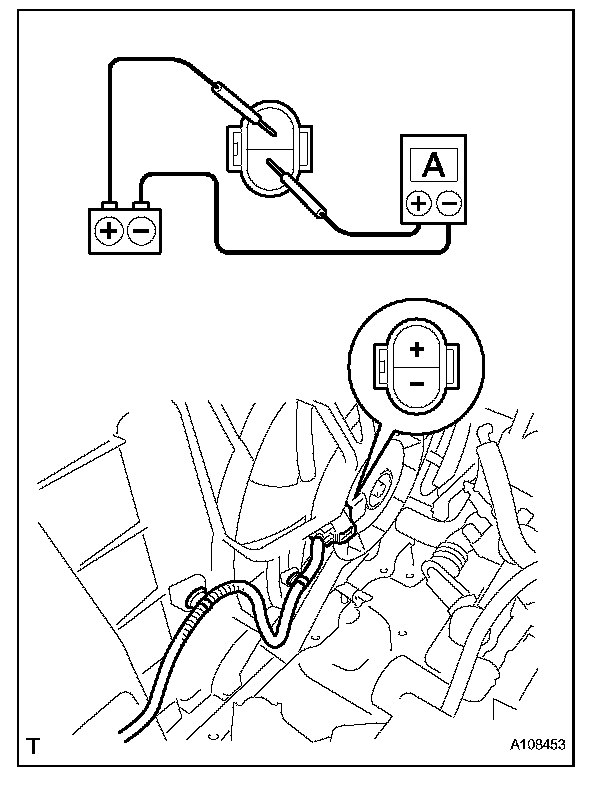 A
+ −
+ −
+
−
T
A108453