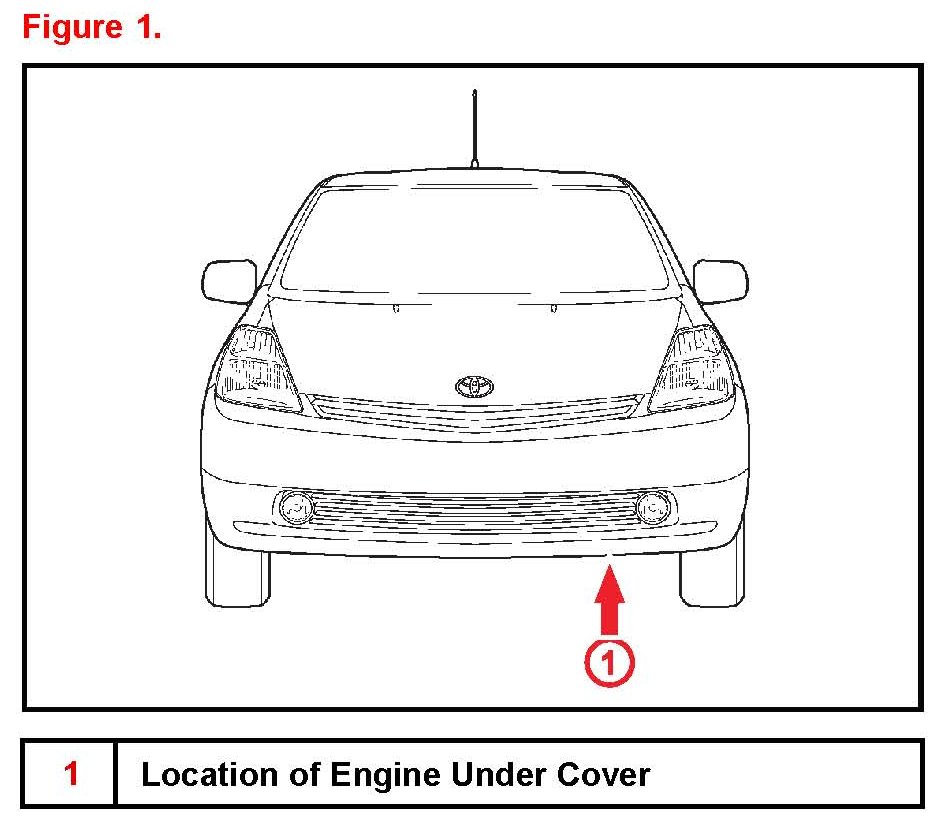 Figure 1.

1

| 1 | Location of Engine Under Cover |
|---|---|