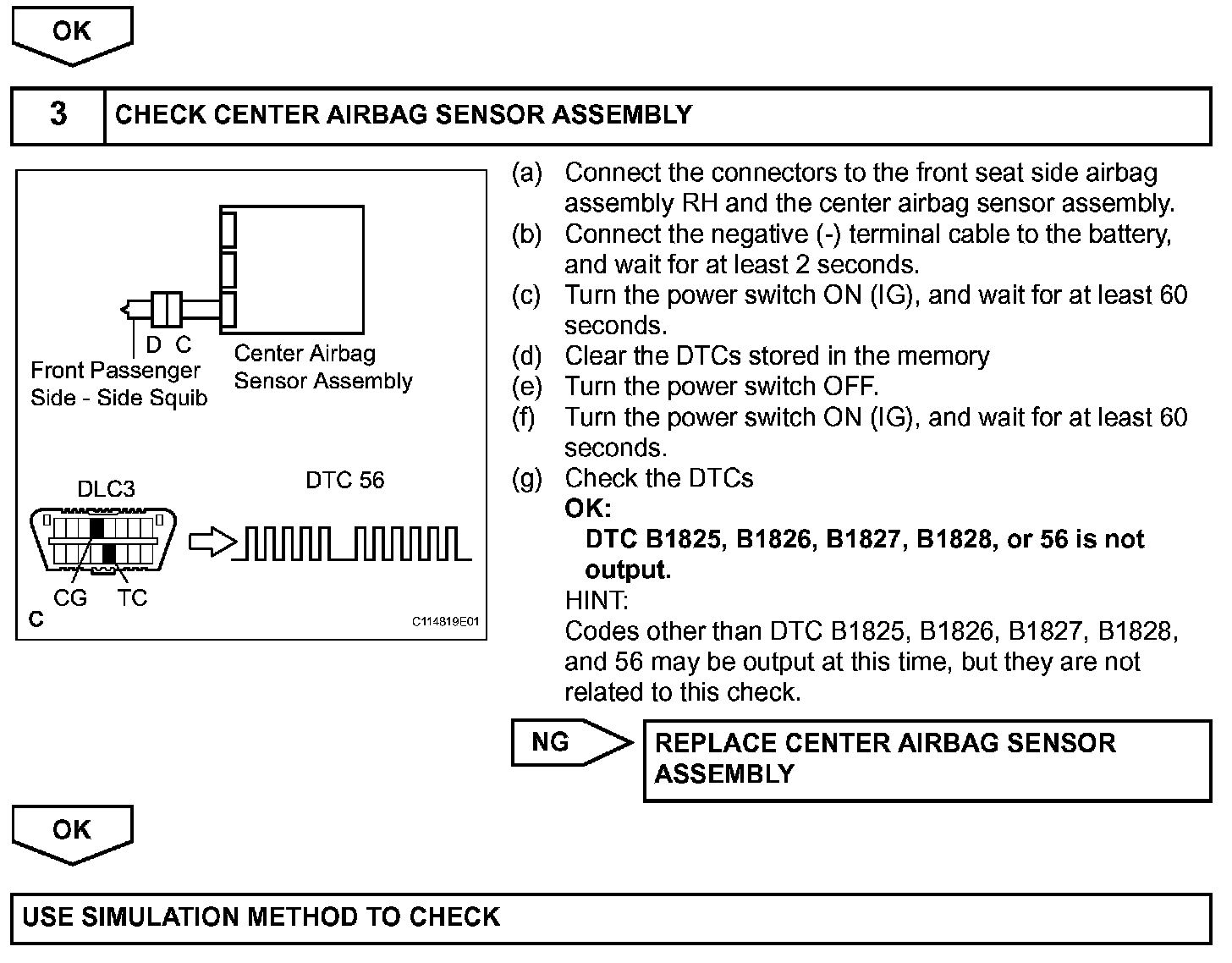 OK

3 CHECK CENTER AIRBAG SENSOR ASSEMBLY

D C
Front Passenger Side - Side Squib
Center Airbag Sensor Assembly

DLC3
DTC 56
CG TC
C
C114819E01

(a) Connect the connectors to the front seat side airbag assembly RH and the center airbag sensor assembly.
(b) Connect the negative (-) terminal cable to the battery, and wait for at least 2 seconds.
(c) Turn the power switch ON (IG), and wait for at least 60 seconds.
(d) Clear the DTCs stored in the memory
(e) Turn the power switch OFF.
(f) Turn the power switch ON (IG), and wait for at least 60 seconds.
(g) Check the DTCs
OK:
DTC B1825, B1826, B1827, B1828, or 56 is not output.
HINT:
Codes other than DTC B1825, B1826, B1827, B1828, and 56 may be output at this time, but they are not related to this check.

NG
REPLACE CENTER AIRBAG SENSOR ASSEMBLY

OK

USE SIMULATION METHOD TO CHECK