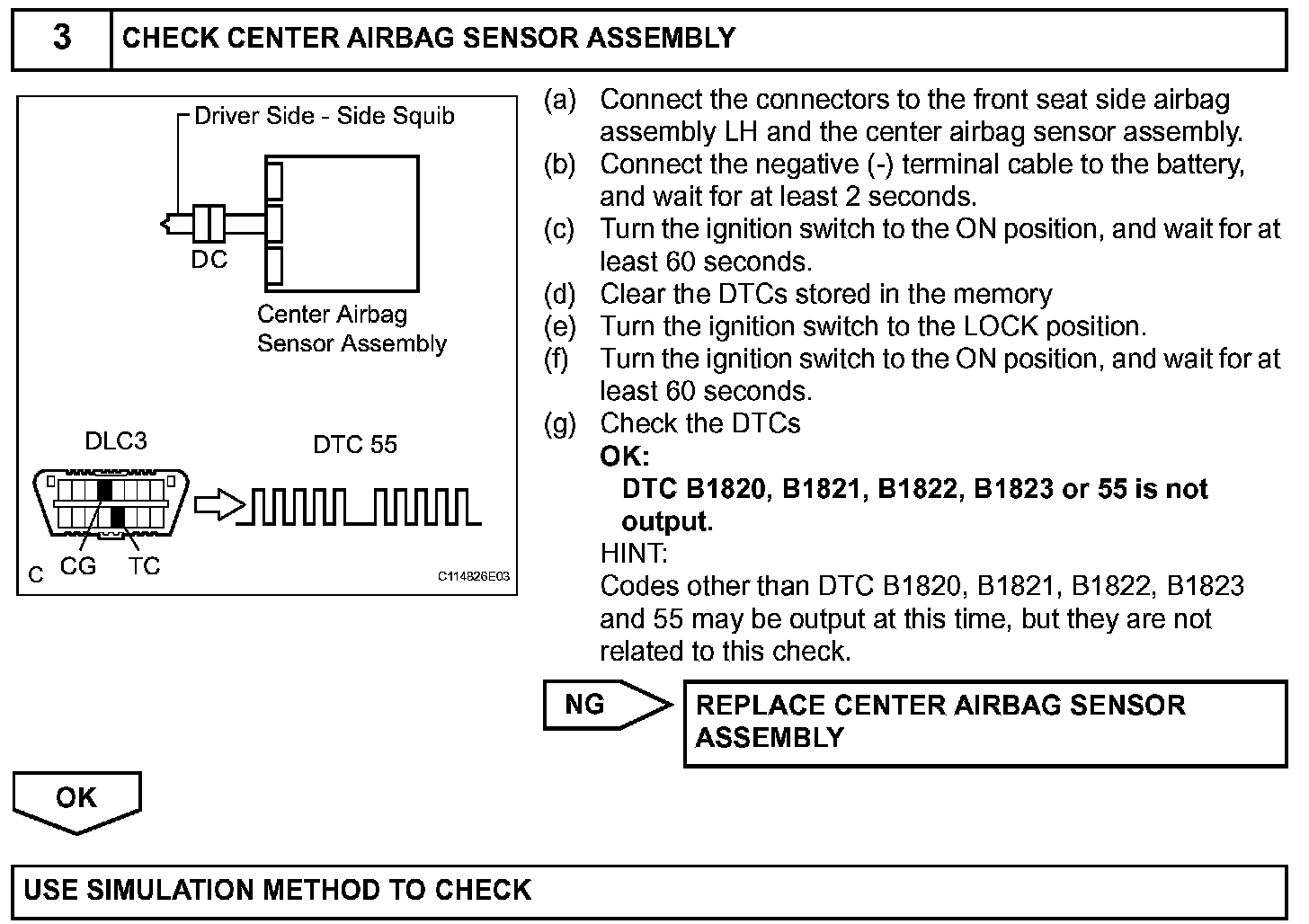 3 CHECK CENTER AIRBAG SENSOR ASSEMBLY

Driver Side - Side Squib

DC

Center Airbag Sensor Assembly

DLC3

DTC 55

C CG TC

C114826E03

(a) Connect the connectors to the front seat side airbag assembly LH and the center airbag sensor assembly.
(b) Connect the negative (-) terminal cable to the battery, and wait for at least 2 seconds.
(c) Turn the ignition switch to the ON position, and wait for at least 60 seconds.
(d) Clear the DTCs stored in the memory
(e) Turn the ignition switch to the LOCK position.
(f) Turn the ignition switch to the ON position, and wait for at least 60 seconds.
(g) Check the DTCs
OK:
DTC B1820, B1821, B1822, B1823 or 55 is not output.
HINT:
Codes other than DTC B1820, B1821, B1822, B1823 and 55 may be output at this time, but they are not related to this check.

NG

REPLACE CENTER AIRBAG SENSOR ASSEMBLY

OK

USE SIMULATION METHOD TO CHECK