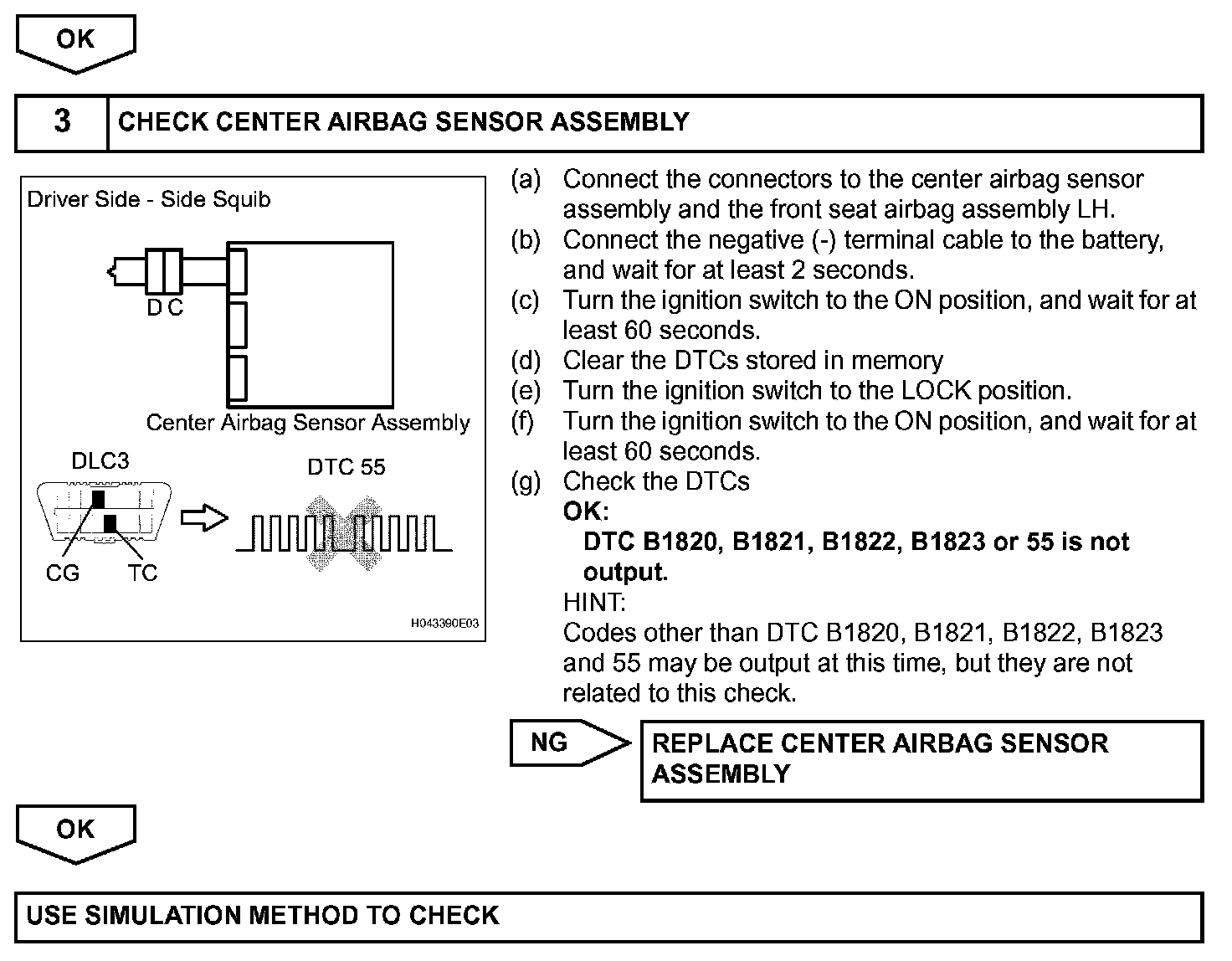 OK

3 CHECK CENTER AIRBAG SENSOR ASSEMBLY

Driver Side - Side Squib

D C

Center Airbag Sensor Assembly

DLC3

DTC 55

CG TC

H043390E03

(a) Connect the connectors to the center airbag sensor assembly and the front seat airbag assembly LH.
(b) Connect the negative (-) terminal cable to the battery, and wait for at least 2 seconds.
(c) Turn the ignition switch to the ON position, and wait for at least 60 seconds.
(d) Clear the DTCs stored in memory
(e) Turn the ignition switch to the LOCK position.
(f) Turn the ignition switch to the ON position, and wait for at least 60 seconds.
(g) Check the DTCs
OK:
DTC B1820, B1821, B1822, B1823 or 55 is not output.
HINT:
Codes other than DTC B1820, B1821, B1822, B1823 and 55 may be output at this time, but they are not related to this check.

NG

REPLACE CENTER AIRBAG SENSOR ASSEMBLY

OK

USE SIMULATION METHOD TO CHECK