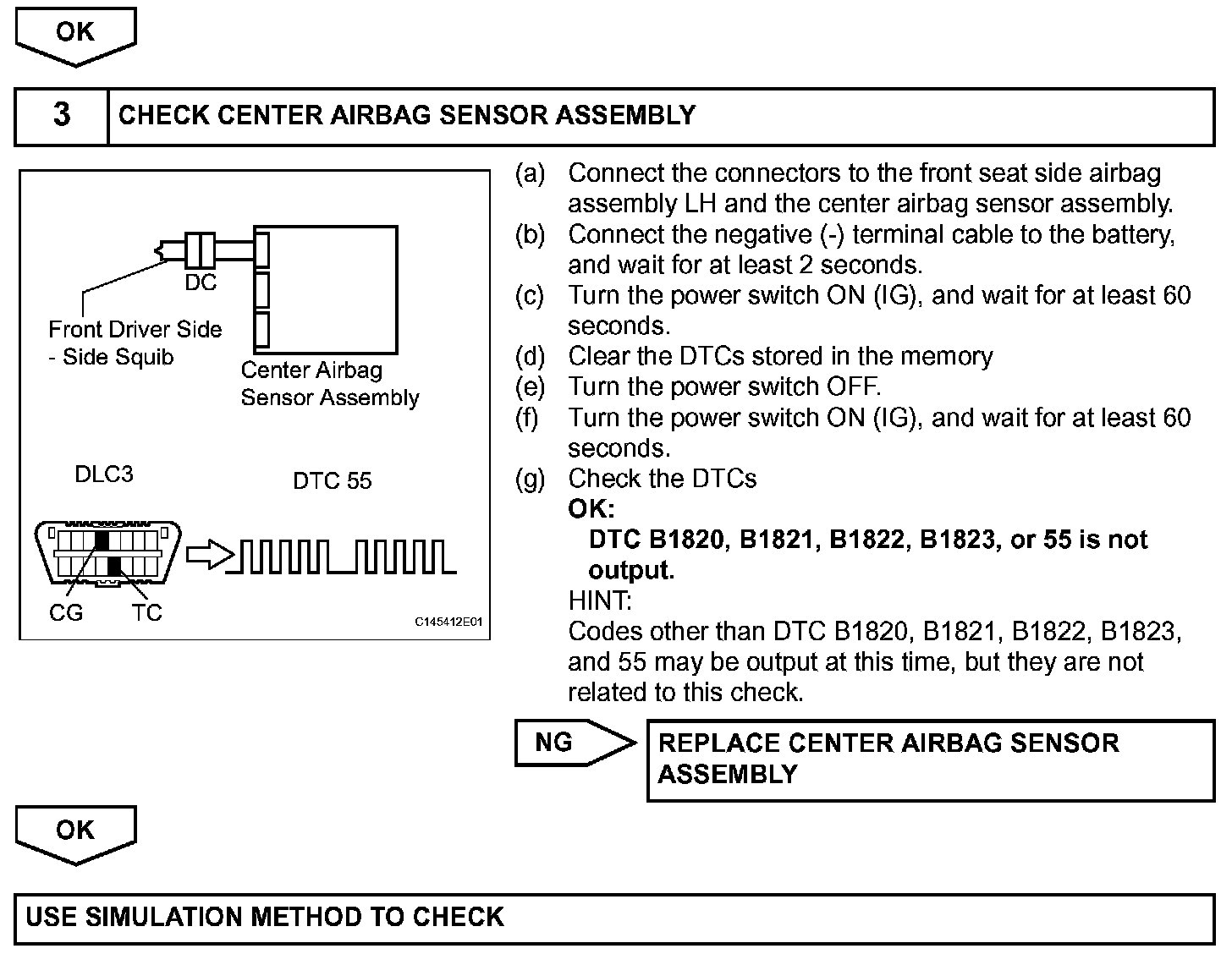 OK

3 CHECK CENTER AIRBAG SENSOR ASSEMBLY

DC

Front Driver Side - Side Squib

Center Airbag Sensor Assembly

DLC3

DTC 55

CG

TC

C145412E01

(a) Connect the connectors to the front seat side airbag assembly LH and the center airbag sensor assembly.
(b) Connect the negative (-) terminal cable to the battery, and wait for at least 2 seconds.
(c) Turn the power switch ON (IG), and wait for at least 60 seconds.
(d) Clear the DTCs stored in the memory
(e) Turn the power switch OFF.
(f) Turn the power switch ON (IG), and wait for at least 60 seconds.
(g) Check the DTCs
OK:
DTC B1820, B1821, B1822, B1823, or 55 is not output.
HINT:
Codes other than DTC B1820, B1821, B1822, B1823, and 55 may be output at this time, but they are not related to this check.

NG

REPLACE CENTER AIRBAG SENSOR ASSEMBLY

OK

USE SIMULATION METHOD TO CHECK