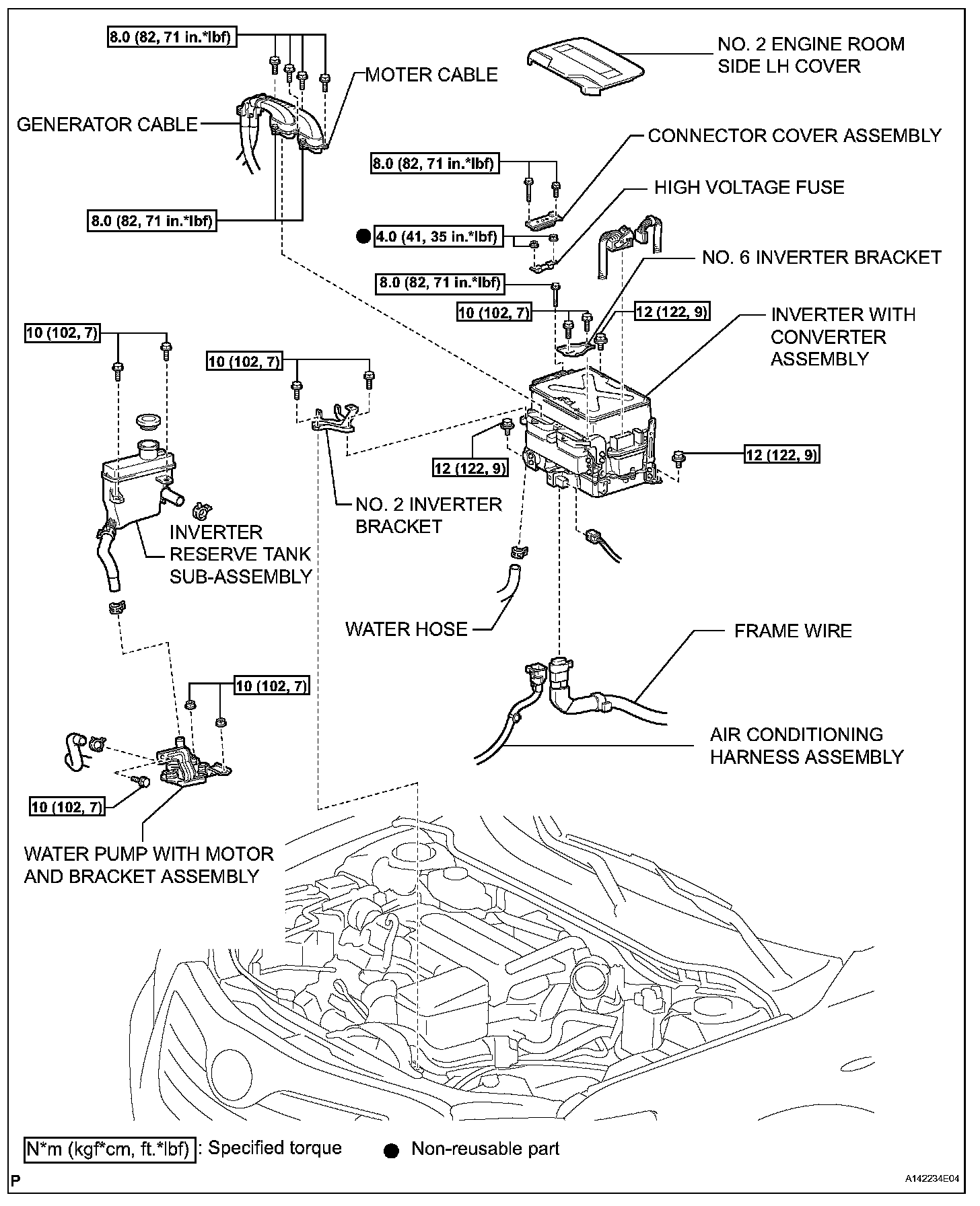 8.0 (82, 71 in.*lbf)

MOTER CABLE

NO. 2 ENGINE ROOM SIDE LH COVER

GENERATOR CABLE

CONNECTOR COVER ASSEMBLY

8.0 (82, 71 in.*lbf)

HIGH VOLTAGE FUSE

8.0 (82, 71 in.*lbf)

4.0 (41, 35 in.*lbf)

NO. 6 INVERTER BRACKET

8.0 (82, 71 in.*lbf)

10 (102, 7)

12 (122, 9)

INVERTER WITH CONVERTER ASSEMBLY

10 (102, 7)

10 (102, 7)

12 (122, 9)

12 (122, 9)

NO. 2 INVERTER BRACKET

INVERTER RESERVE TANK SUB-ASSEMBLY

WATER HOSE

FRAME WIRE

10 (102, 7)

AIR CONDITIONING HARNESS ASSEMBLY

10 (102, 7)

WATER PUMP WITH MOTOR AND BRACKET ASSEMBLY

N*m (kgf*cm, ft.*lbf) : Specified torque

Non-reusable part

P

A142234E04