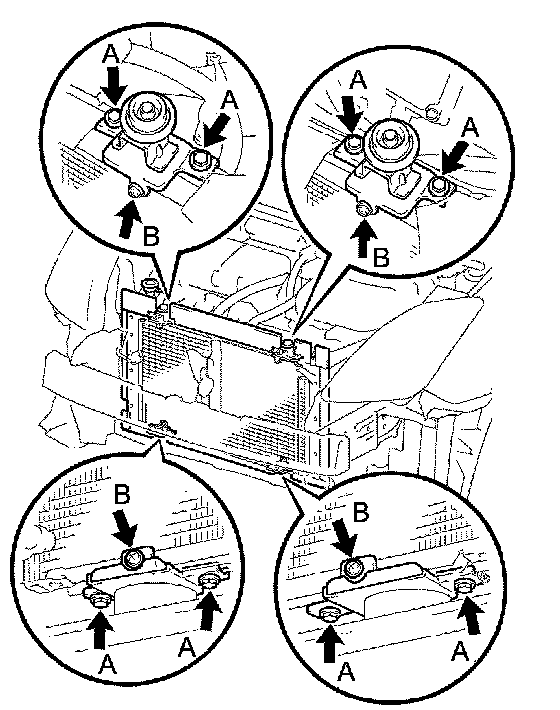 A
A
B
A
A
B
B
A
A
B
A
A