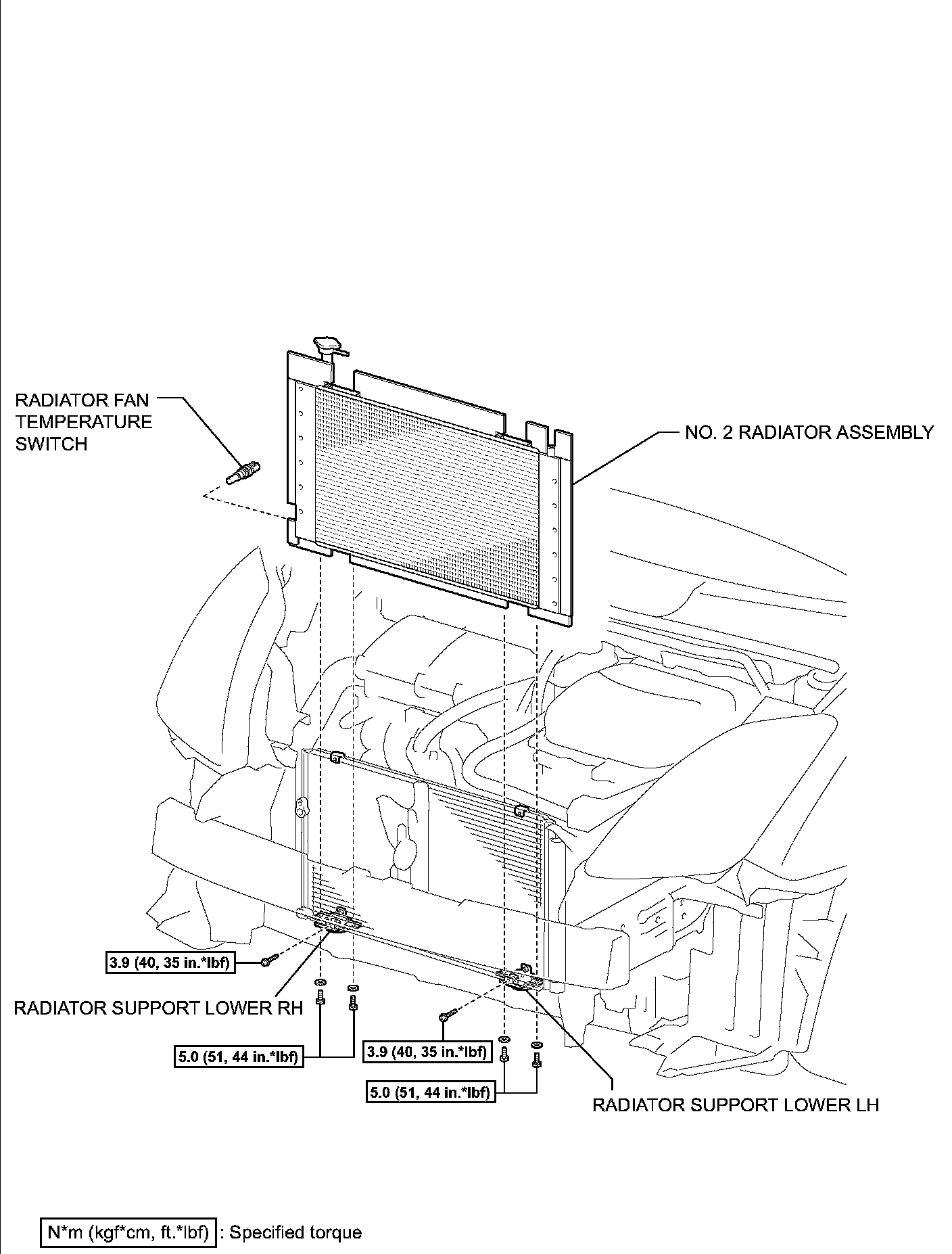 RADIATOR FAN TEMPERATURE SWITCH

NO. 2 RADIATOR ASSEMBLY

3.9 (40, 35 in.*lbf)

RADIATOR SUPPORT LOWER RH

5.0 (51, 44 in.*lbf)

3.9 (40, 35 in.*lbf)

5.0 (51, 44 in.*lbf)

RADIATOR SUPPORT LOWER LH

N*m (kgf*cm, ft.*lbf) : Specified torque