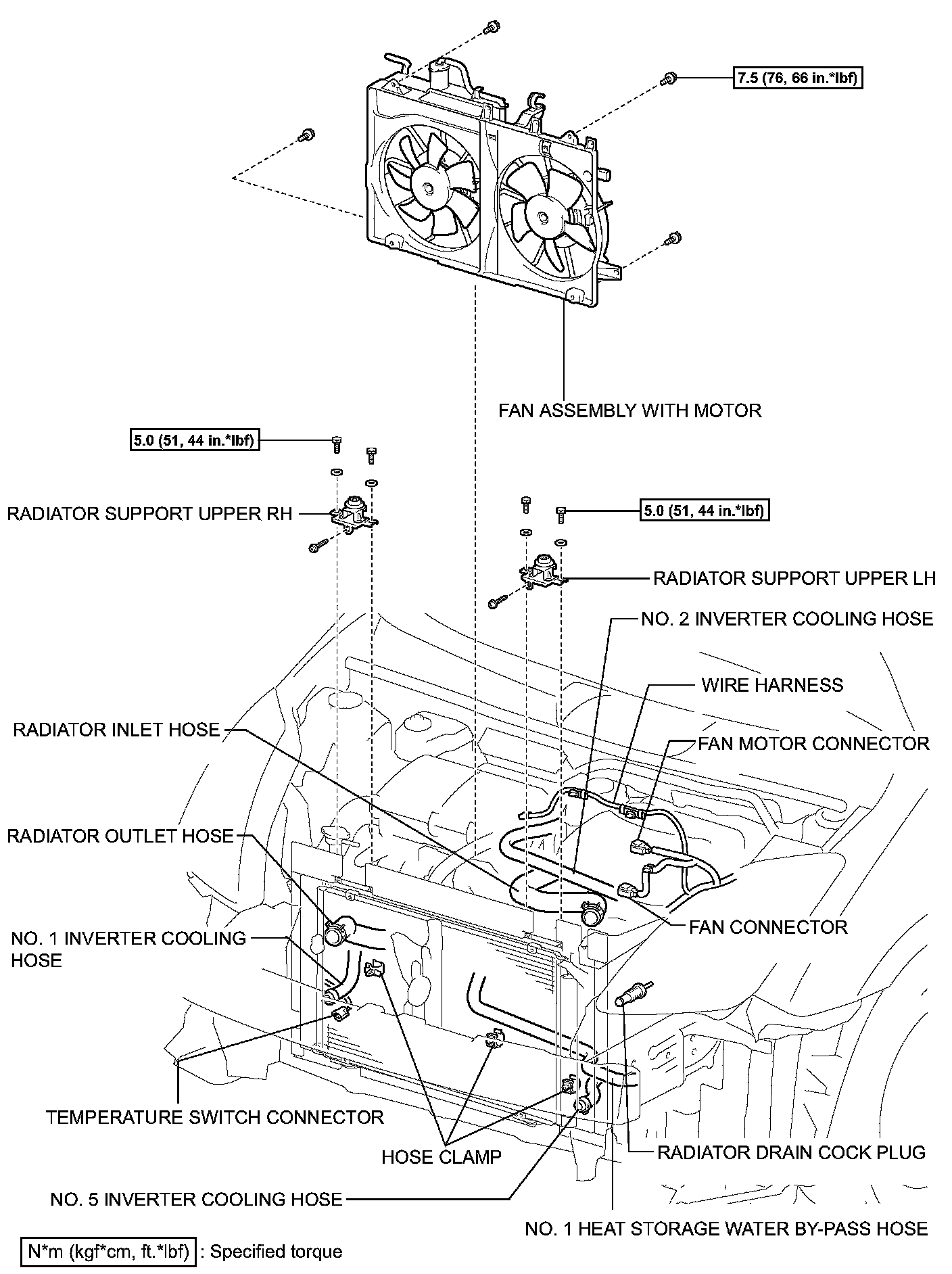 7.5 (76, 66 in.*lbf)

FAN ASSEMBLY WITH MOTOR

5.0 (51, 44 in.*lbf)

RADIATOR SUPPORT UPPER RH

5.0 (51, 44 in.*lbf)

RADIATOR SUPPORT UPPER LH

NO. 2 INVERTER COOLING HOSE

WIRE HARNESS

RADIATOR INLET HOSE

FAN MOTOR CONNECTOR

RADIATOR OUTLET HOSE

FAN CONNECTOR

NO. 1 INVERTER COOLING HOSE

TEMPERATURE SWITCH CONNECTOR

HOSE CLAMP

RADIATOR DRAIN COCK PLUG

NO. 5 INVERTER COOLING HOSE

NO. 1 HEAT STORAGE WATER BY-PASS HOSE

N*m (kgf*cm, ft.*lbf) : Specified torque