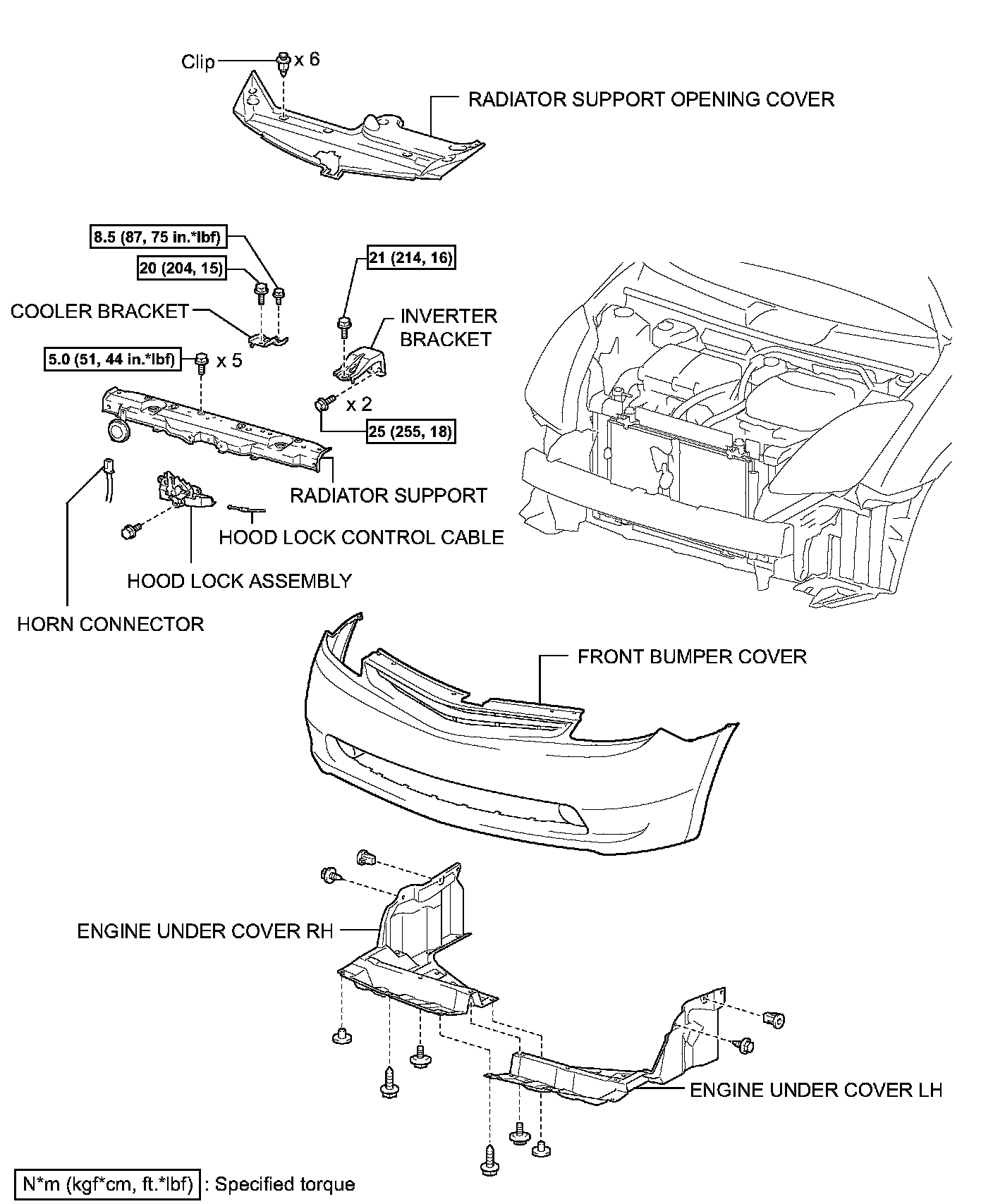 Clip x 6

RADIATOR SUPPORT OPENING COVER

8.5 (87, 75 in.*lbf)

20 (204, 15)

21 (214, 16)

COOLER BRACKET

INVERTER BRACKET

5.0 (51, 44 in.*lbf) x 5

x 2

25 (255, 18)

RADIATOR SUPPORT

HOOD LOCK CONTROL CABLE

HOOD LOCK ASSEMBLY

HORN CONNECTOR

FRONT BUMPER COVER

ENGINE UNDER COVER RH

ENGINE UNDER COVER LH

N*m (kgf*cm, ft.*lbf) : Specified torque