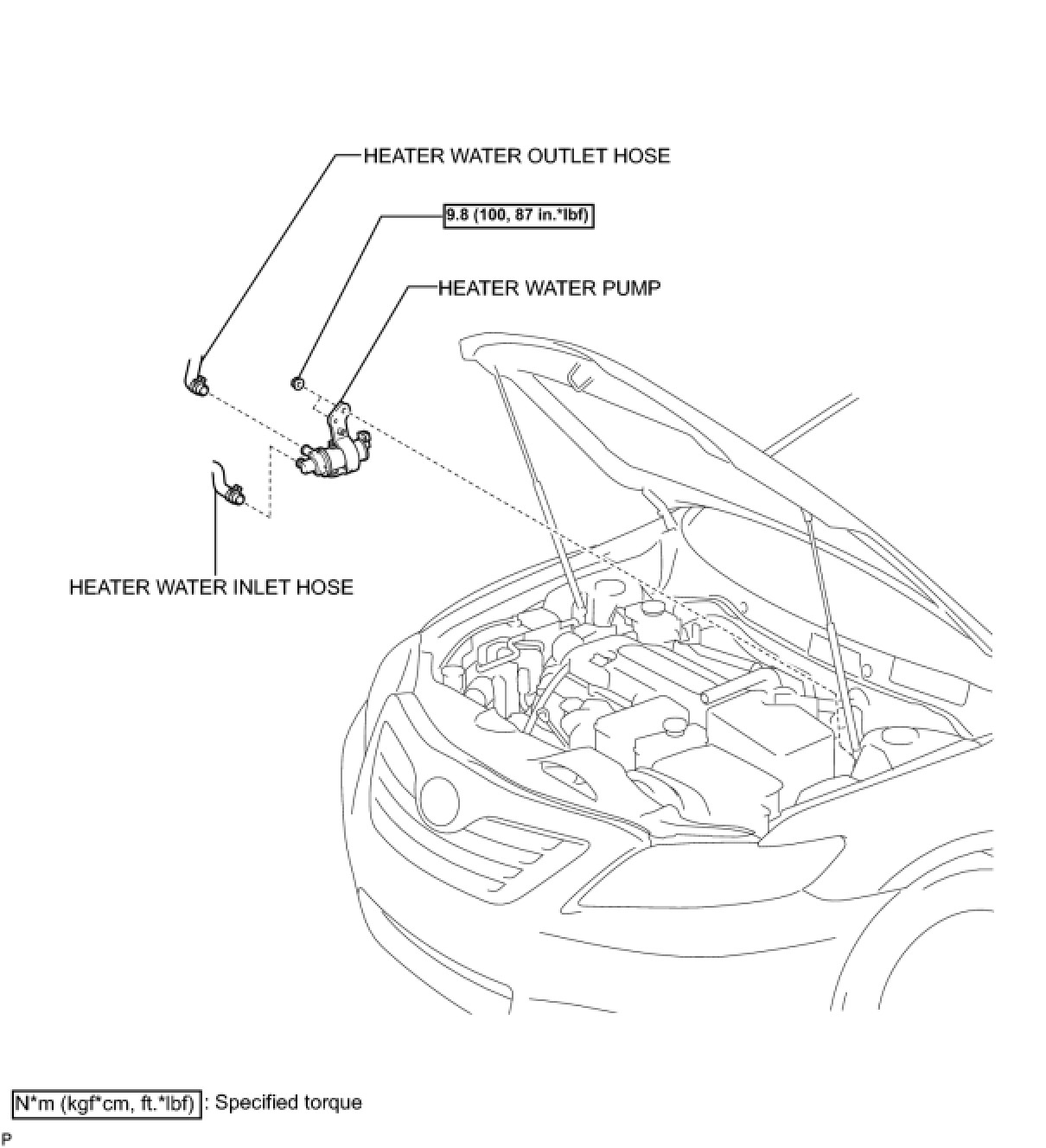 HEATER WATER OUTLET HOSE

9.8 (100, 87 in.*lbf)

HEATER WATER PUMP

HEATER WATER INLET HOSE

N*m (kgf*cm, ft.*lbf) : Specified torque

P