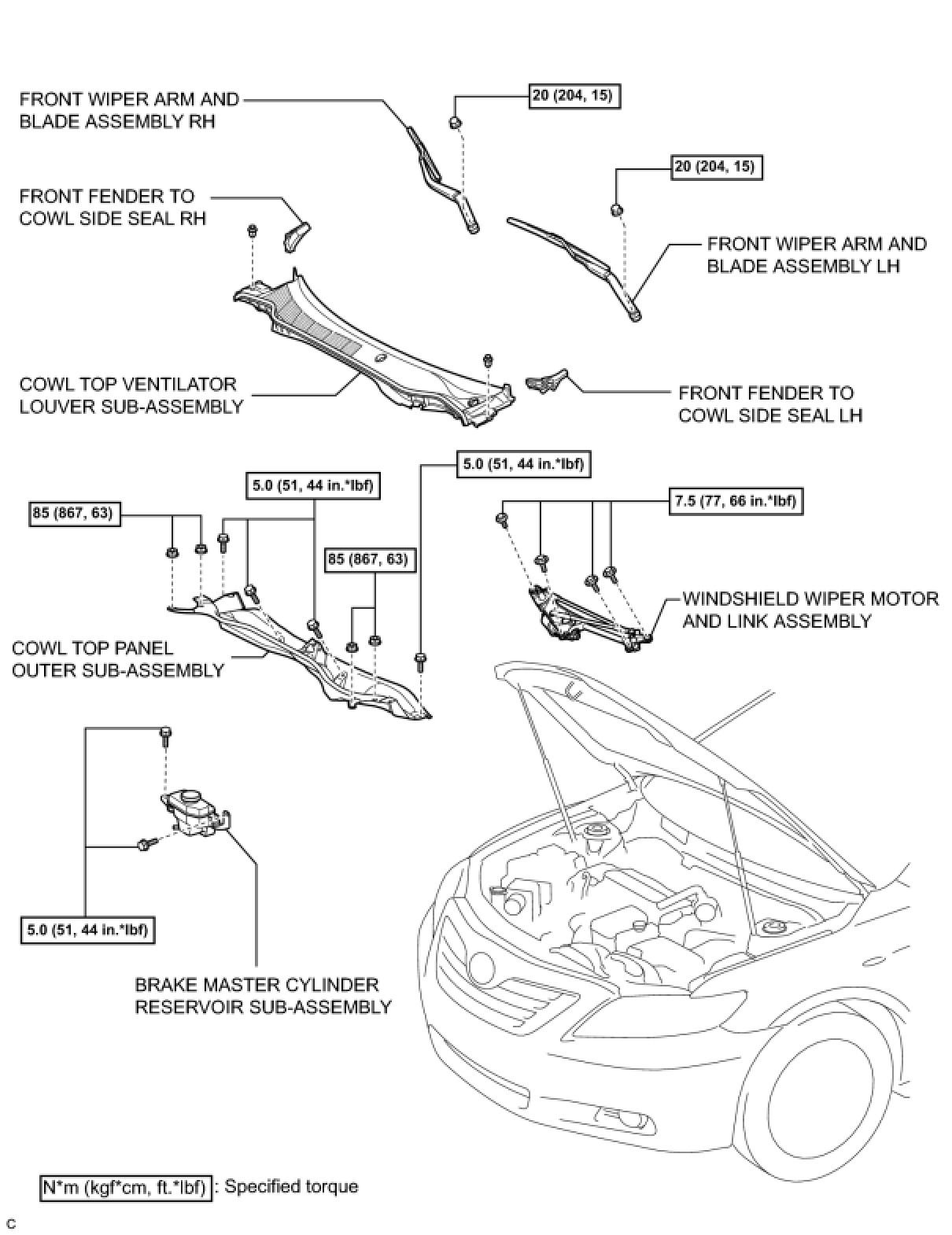 FRONT WIPER ARM AND BLADE ASSEMBLY RH

20 (204, 15)

20 (204, 15)

FRONT FENDER TO COWL SIDE SEAL RH

FRONT WIPER ARM AND BLADE ASSEMBLY LH

COWL TOP VENTILATOR LOUVER SUB-ASSEMBLY

FRONT FENDER TO COWL SIDE SEAL LH

5.0 (51, 44 in.*lbf)

5.0 (51, 44 in.*lbf)

85 (867, 63)

7.5 (77, 66 in.*lbf)

85 (867, 63)

WINDSHIELD WIPER MOTOR AND LINK ASSEMBLY

COWL TOP PANEL OUTER SUB-ASSEMBLY

5.0 (51, 44 in.*lbf)

BRAKE MASTER CYLINDER RESERVOIR SUB-ASSEMBLY

N*m (kgf*cm, ft.*lbf) : Specified torque

C