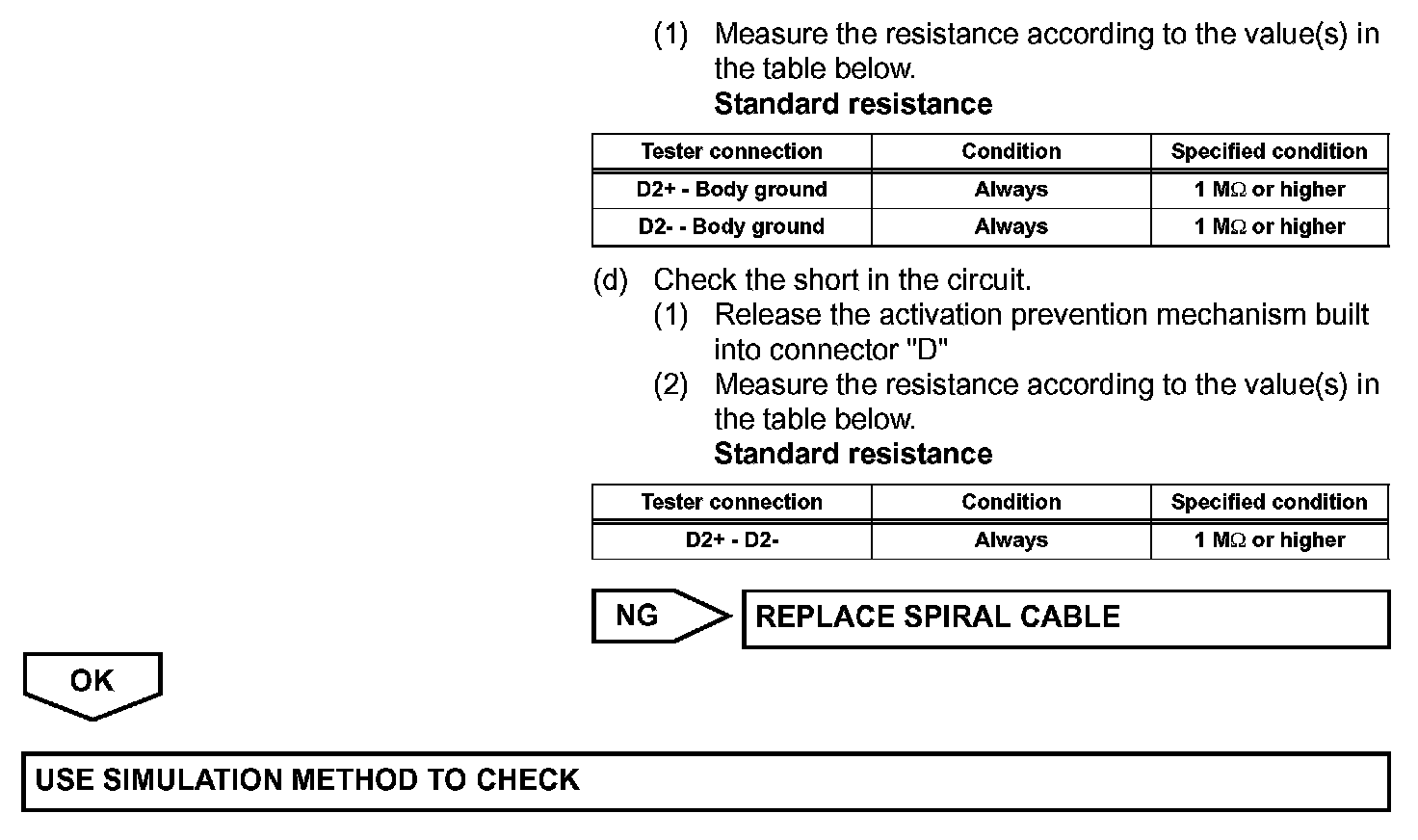 (1) Measure the resistance according to the value(s) in the table below.
Standard resistance

| Tester connection | Condition | Specified condition |
|---|---|---|
| D2+ - Body ground | Always | 1 MΩ or higher |
| D2- - Body ground | Always | 1 MΩ or higher |

(d) Check the short in the circuit.
(1) Release the activation prevention mechanism built into connector "D"
(2) Measure the resistance according to the value(s) in the table below.
Standard resistance

| Tester connection | Condition | Specified condition |
|---|---|---|
| D2+ - D2- | Always | 1 MΩ or higher |

NG

REPLACE SPIRAL CABLE

OK

USE SIMULATION METHOD TO CHECK