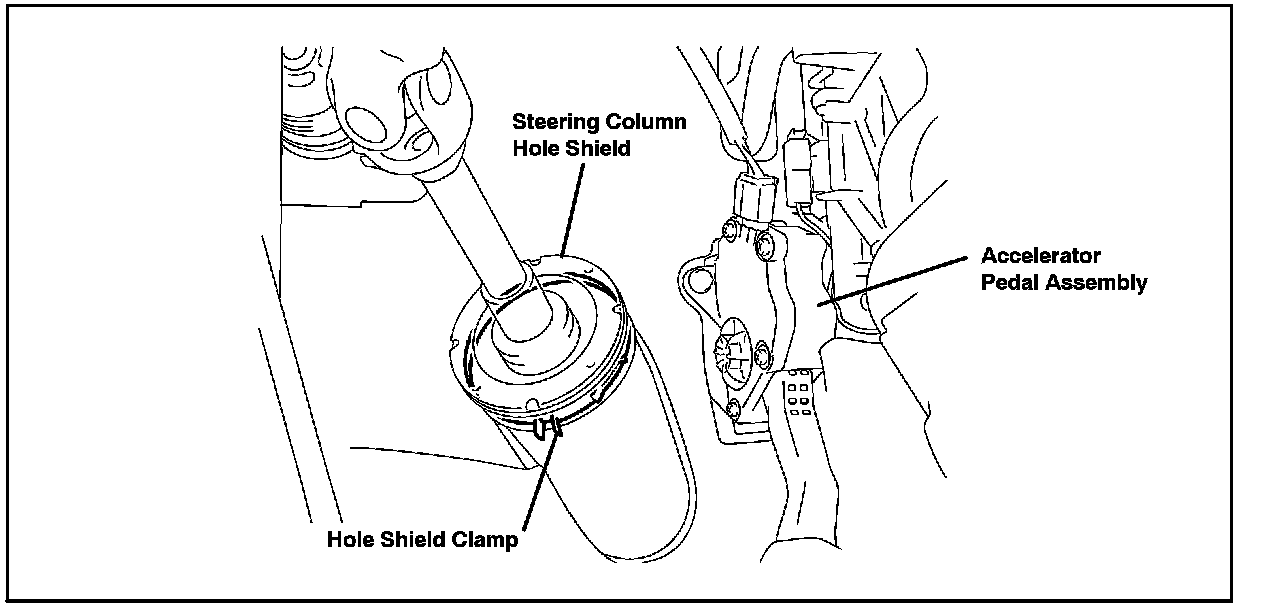 Steering Column Hole Shield

Accelerator Pedal Assembly

Hole Shield Clamp