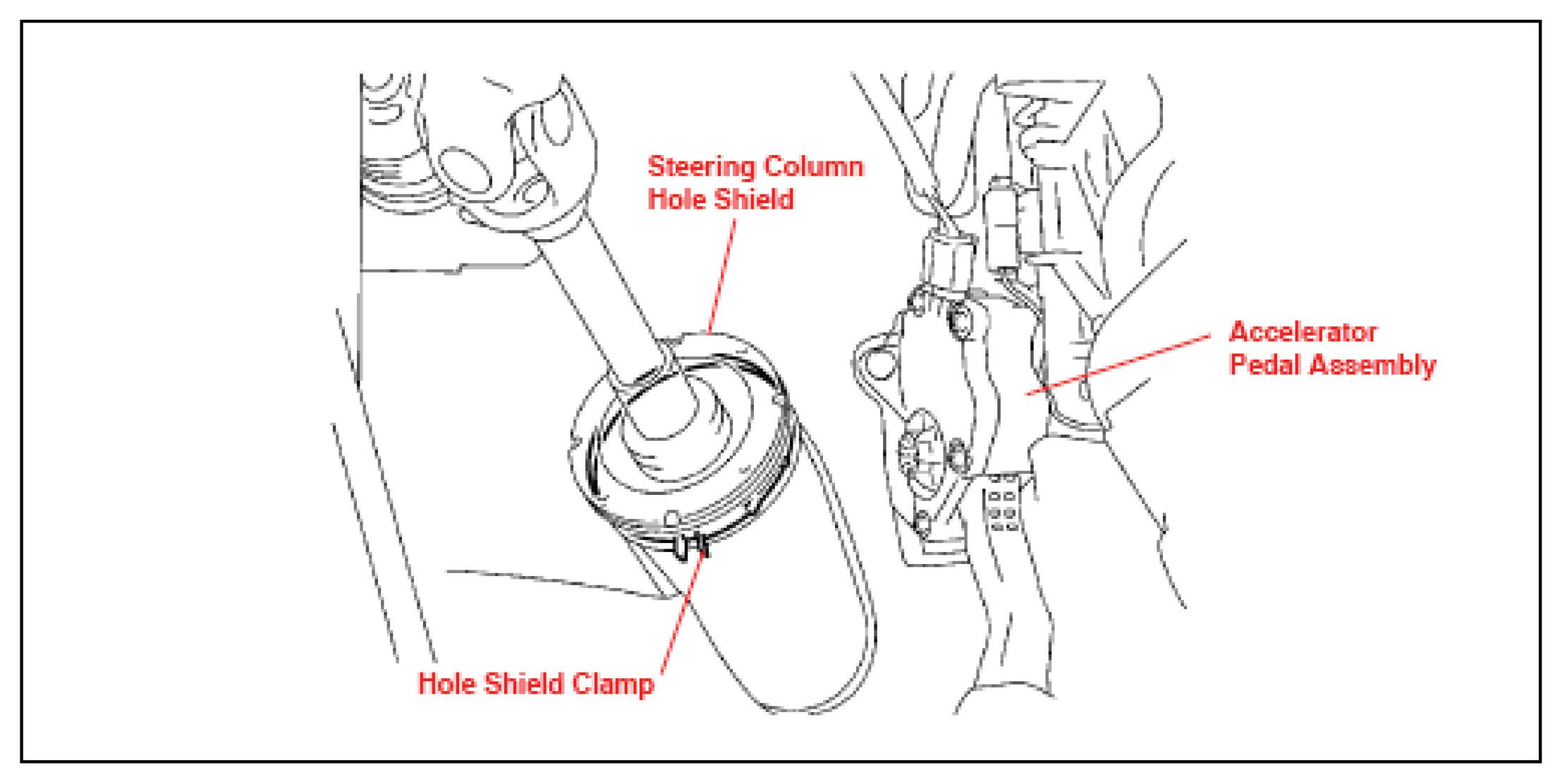 Steering Column Hole Shield

Accelerator Pedal Assembly

Hole Shield Clamp