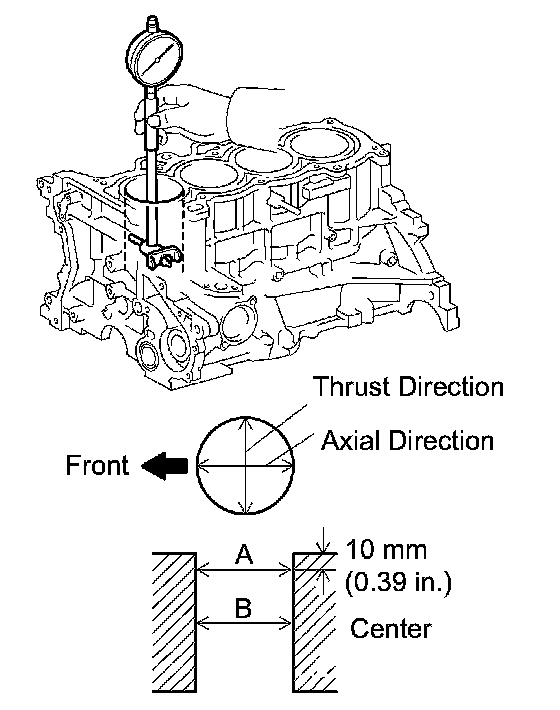 Thrust Direction

Axial Direction

Front

A

10 mm
(0.39 in.)

B

Center