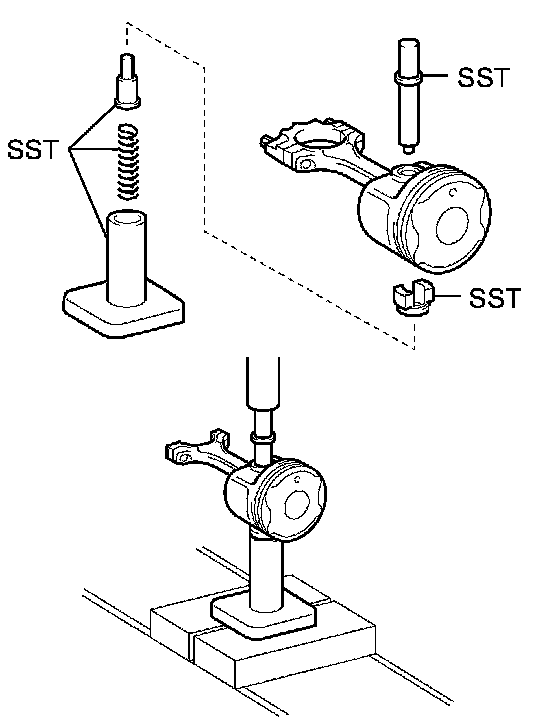 SST

SST

SST