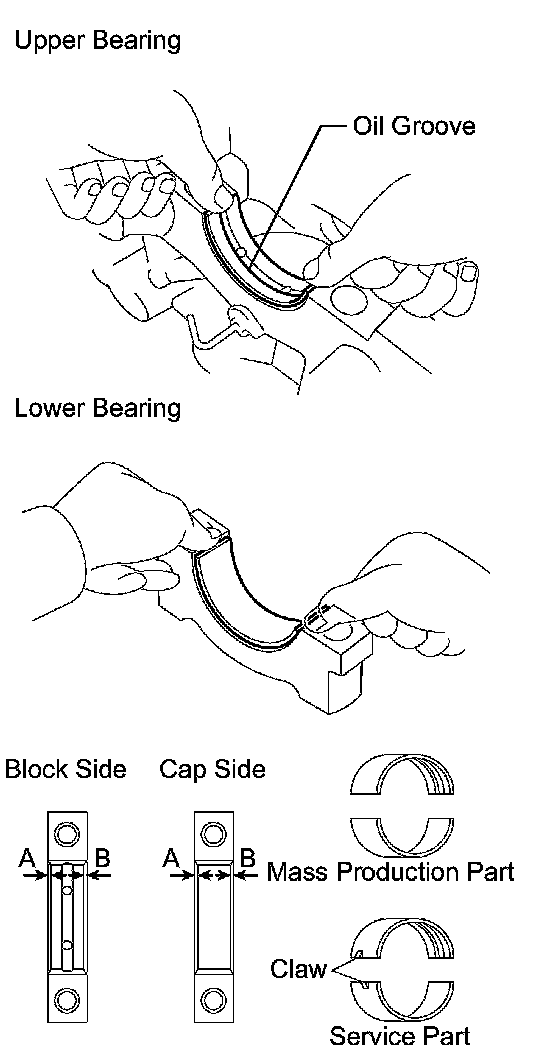 Upper Bearing

Oil Groove

Lower Bearing

Block Side

Cap Side

A

B

A

B

Mass Production Part

Claw

Service Part