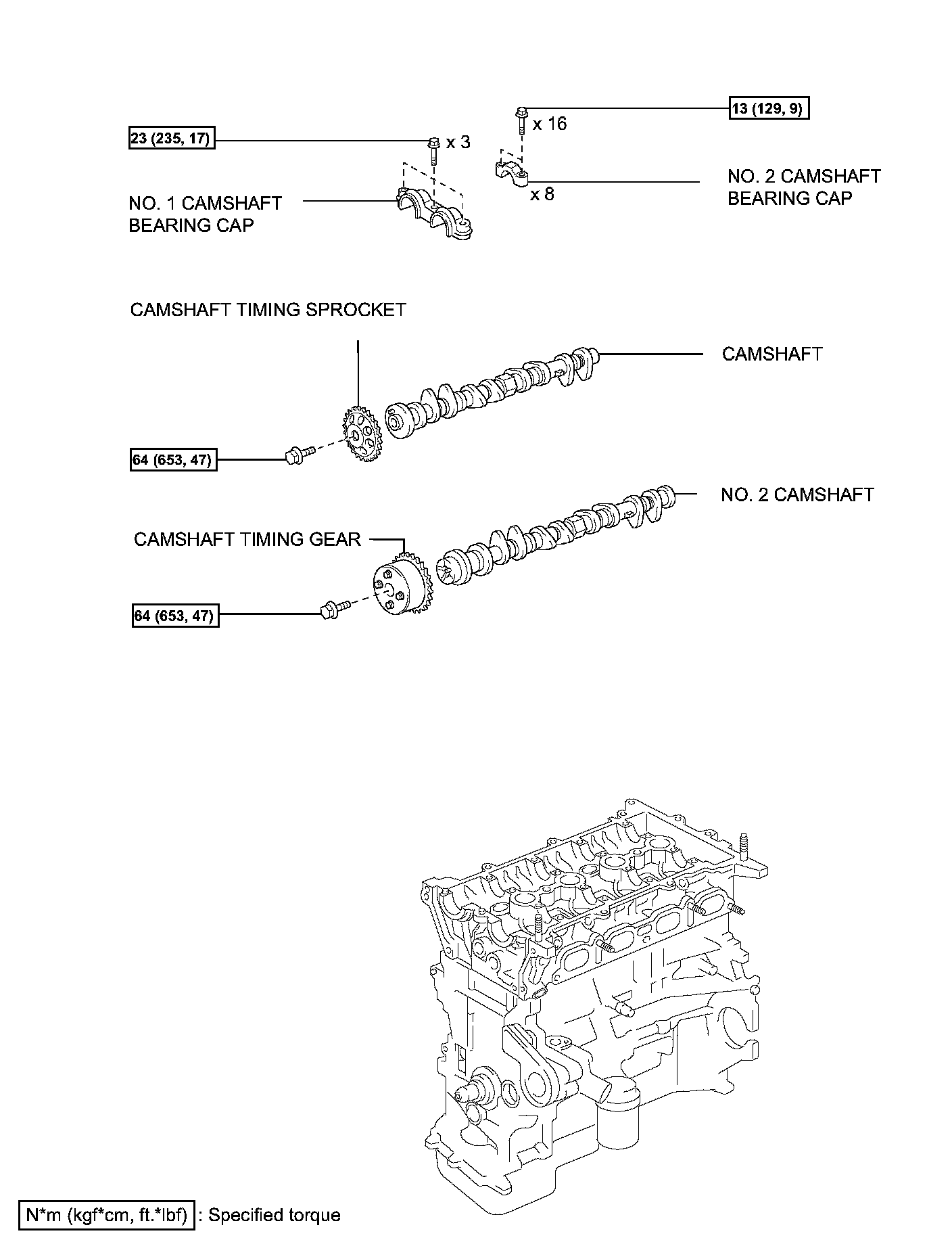 13 (129, 9)

x 16

23 (235, 17)

x 3

x 8

NO. 2 CAMSHAFT BEARING CAP

NO. 1 CAMSHAFT BEARING CAP

CAMSHAFT TIMING SPROCKET

CAMSHAFT

64 (653, 47)

NO. 2 CAMSHAFT

CAMSHAFT TIMING GEAR

64 (653, 47)

N*m (kgf*cm, ft.*lbf) : Specified torque