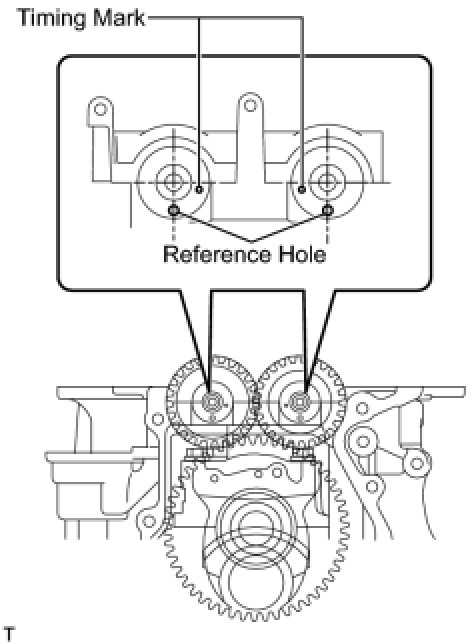 Timing Mark

Reference Hole

T