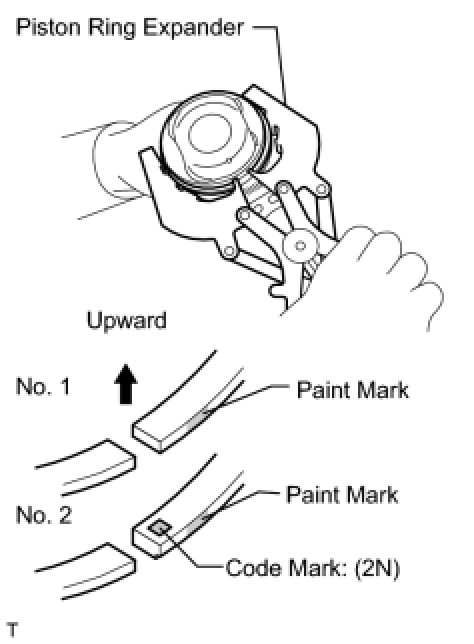 Piston Ring Expander

Upward

No. 1

Paint Mark

No. 2

Paint Mark

Code Mark: (2N)

T