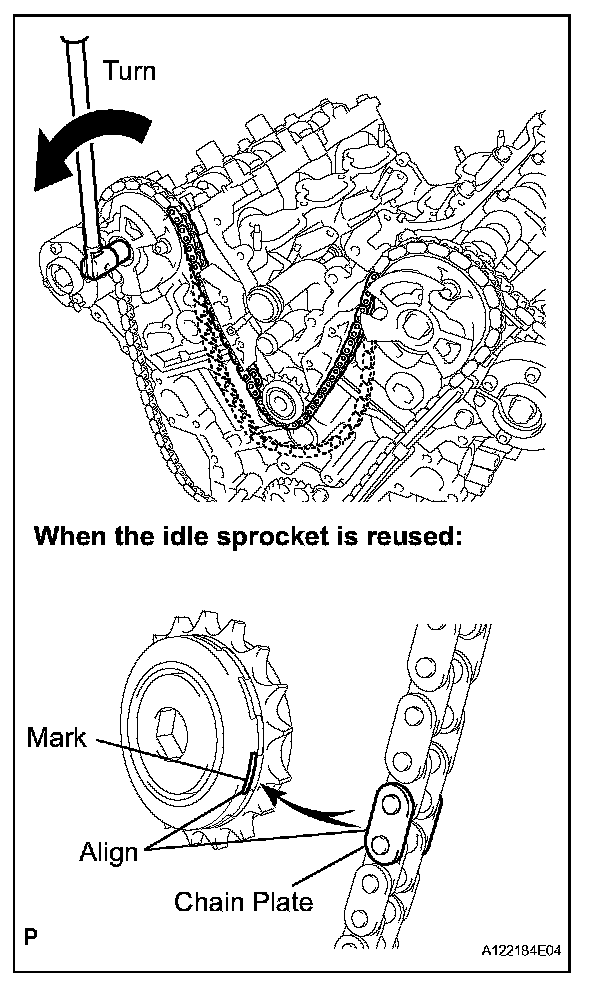 Turn

When the idle sprocket is reused:

Mark

Align

Chain Plate

P

A122184E04