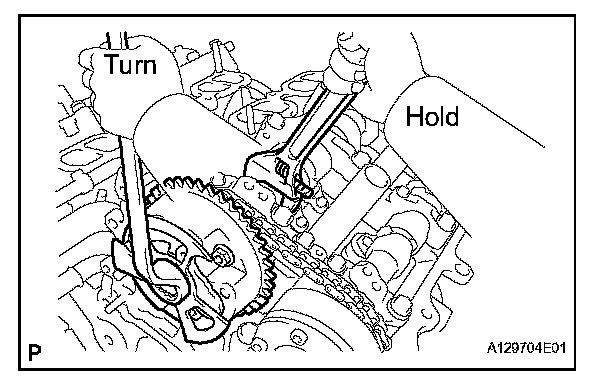 Turn

Hold

P

A129704E01