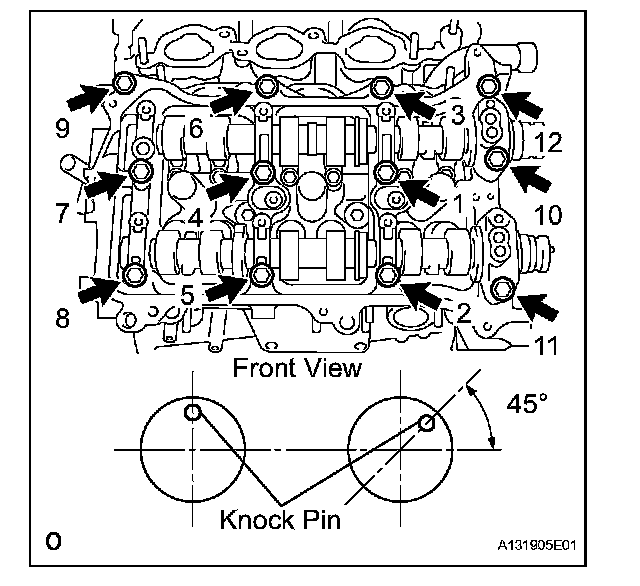 9
6
3
12
7
4
1
10
8
5
2
11
Front View
45°
Knock Pin
O
A131905E01