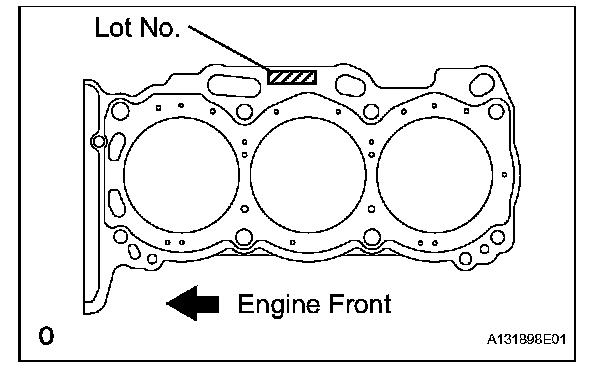 Lot No.

Engine Front

0

A131898E01