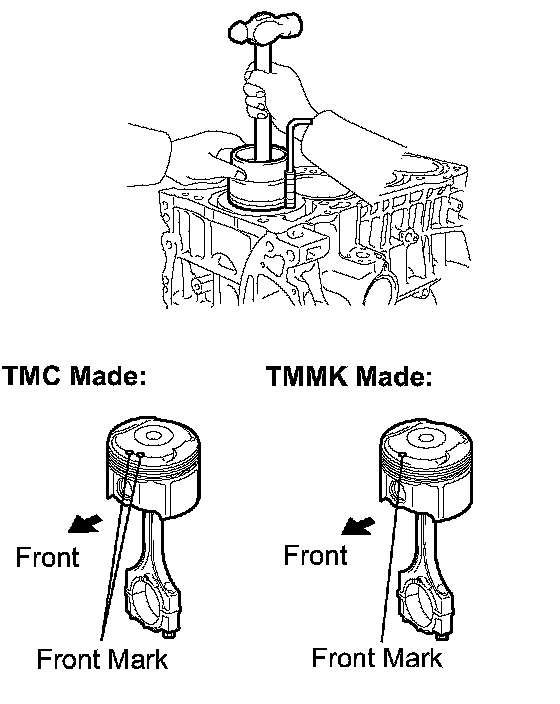 TMC Made:

Front

Front Mark

TMMK Made:

Front

Front Mark