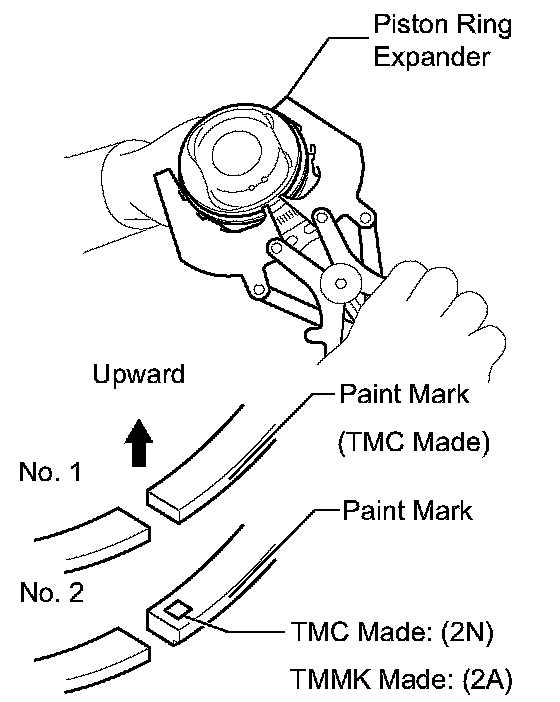 Piston Ring Expander

Upward

Paint Mark
(TMC Made)

No. 1

Paint Mark

No. 2

TMC Made: (2N)
TMMK Made: (2A)