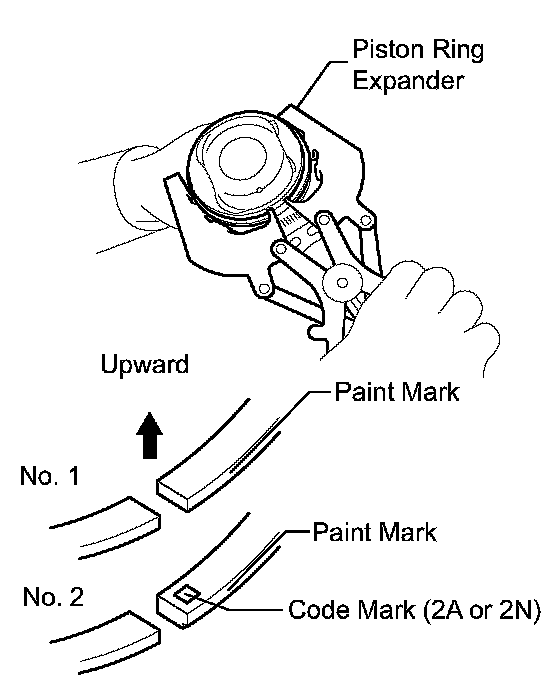 Piston Ring Expander

Upward

Paint Mark

No. 1

Paint Mark

No. 2

Code Mark (2A or 2N)