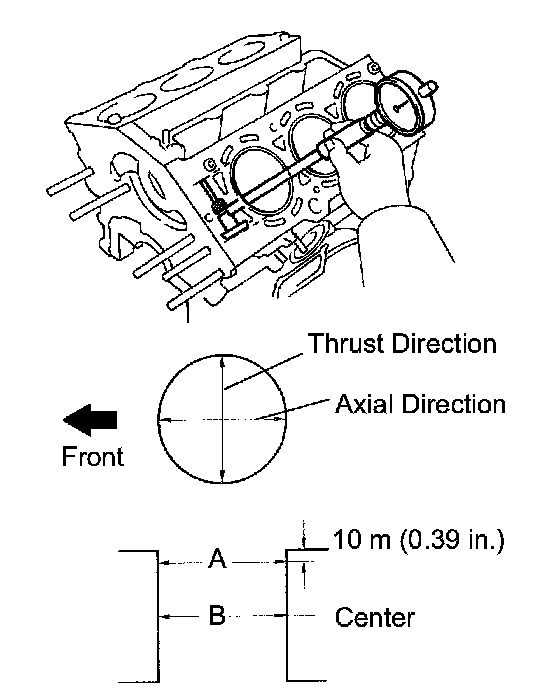 Thrust Direction

Axial Direction

Front

10 m (0.39 in.)

A

B

Center