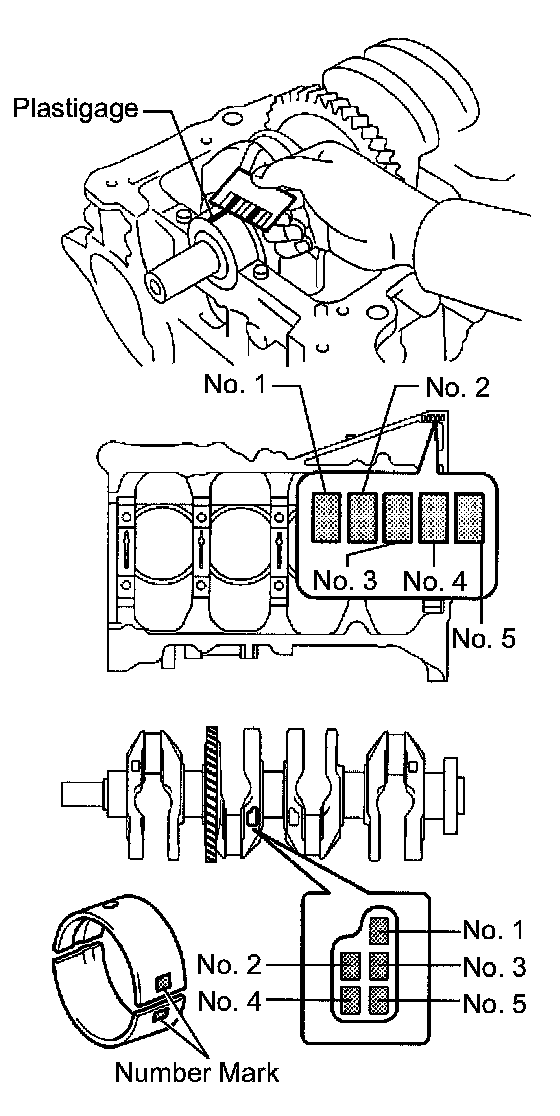 Plastigage

No. 1
No. 2
No. 3
No. 4
No. 5

No. 1
No. 2
No. 3
No. 4
No. 5

Number Mark