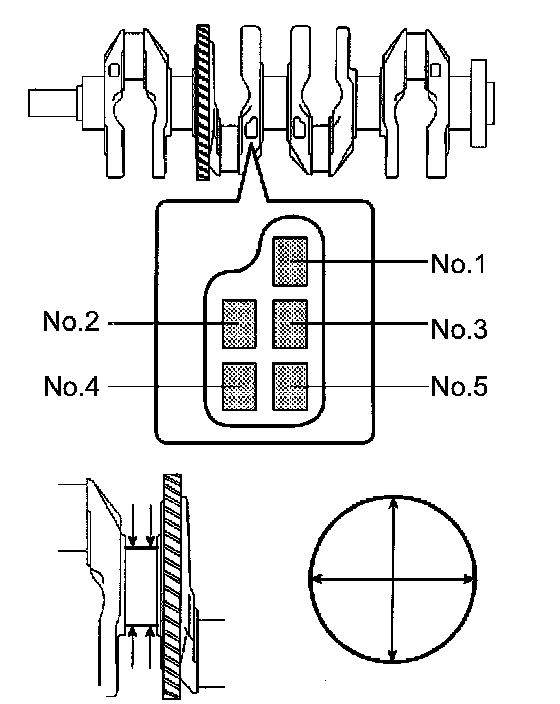 No.1
No.2
No.3
No.4
No.5