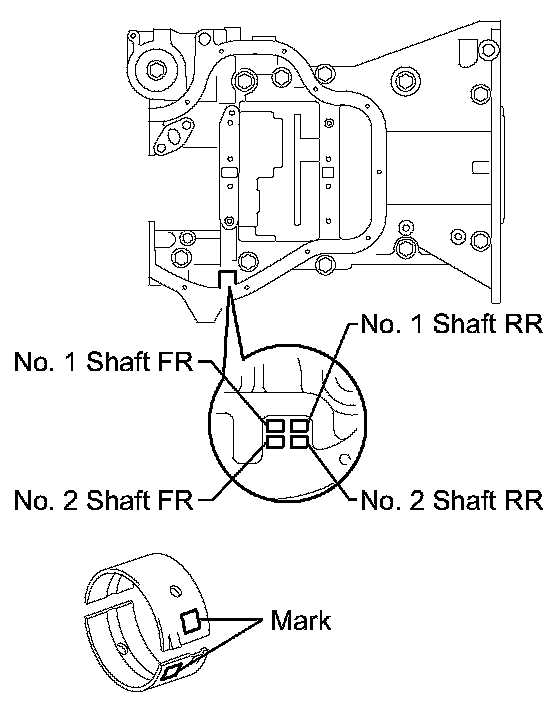 No. 1 Shaft RR
No. 1 Shaft FR
No. 2 Shaft FR
No. 2 Shaft RR
Mark