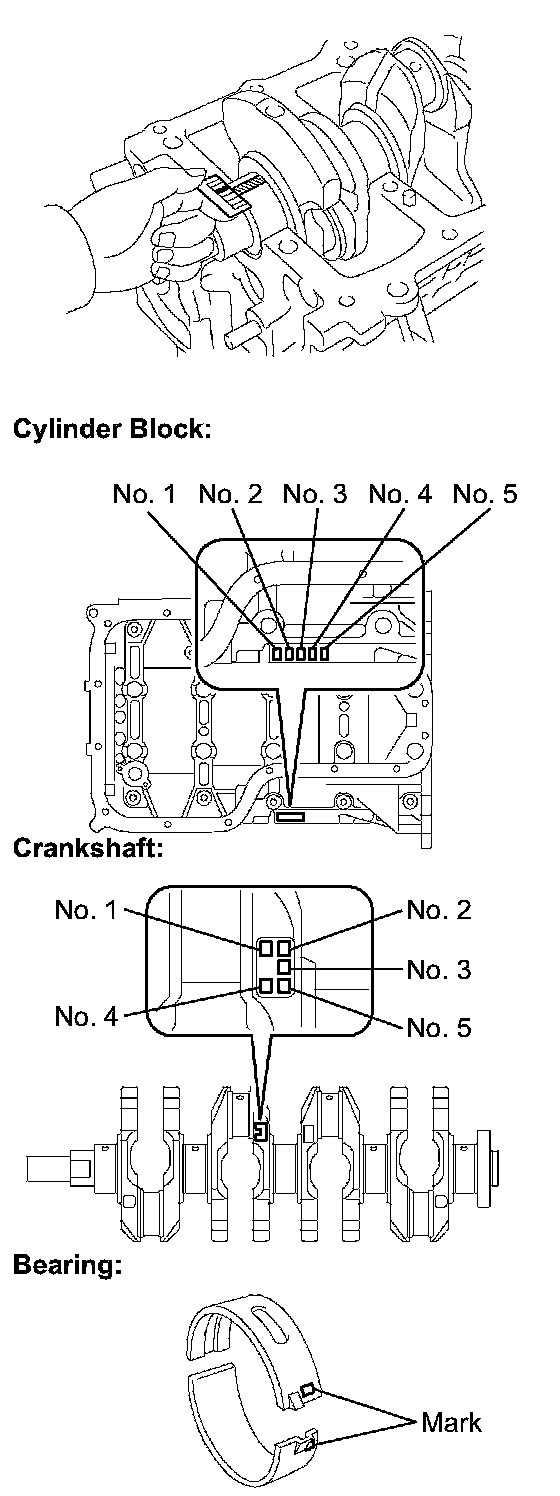 Cylinder Block:

No. 1 No. 2 No. 3 No. 4 No. 5

Crankshaft:

No. 1
No. 2
No. 3
No. 4
No. 5

Bearing:

Mark