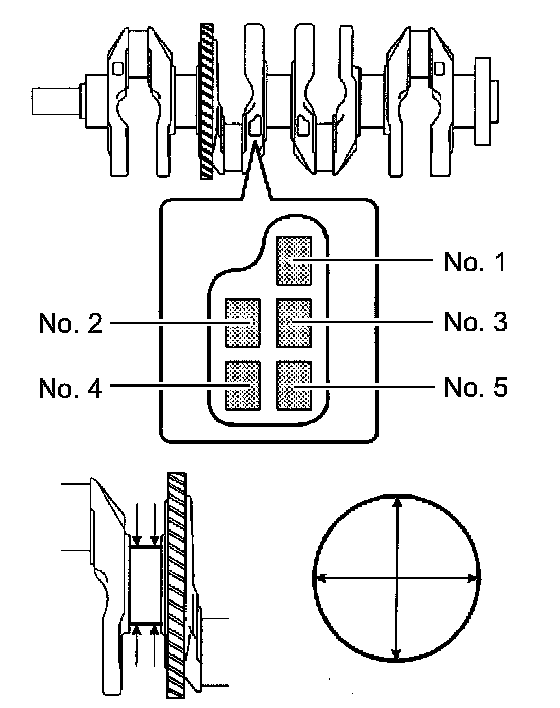 No. 1
No. 2
No. 3
No. 4
No. 5