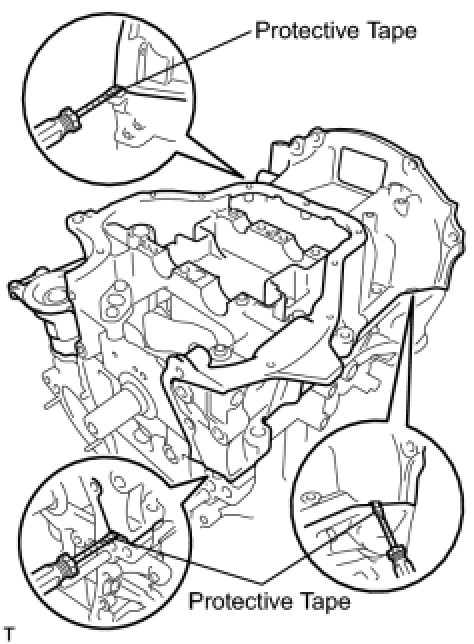 Protective Tape

Protective Tape

T