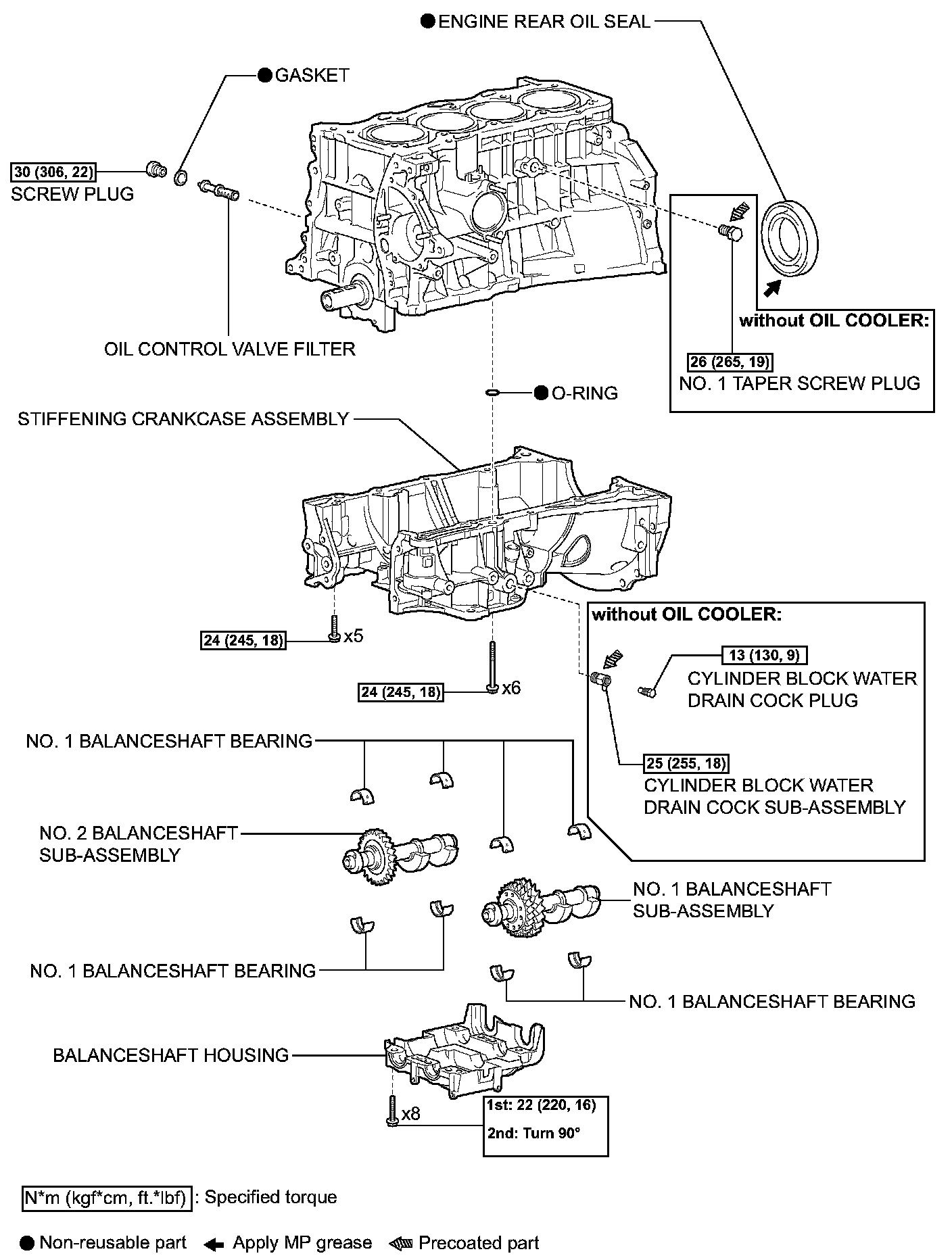 ● ENGINE REAR OIL SEAL

● GASKET

30 (306, 22)
SCREW PLUG

OIL CONTROL VALVE FILTER

without OIL COOLER:

26 (265, 19)
NO. 1 TAPER SCREW PLUG

● O-RING

STIFFENING CRANKCASE ASSEMBLY

24 (245, 18) x5

24 (245, 18) x6

without OIL COOLER:

13 (130, 9)
CYLINDER BLOCK WATER DRAIN COCK PLUG

25 (255, 18)
CYLINDER BLOCK WATER DRAIN COCK SUB-ASSEMBLY

NO. 1 BALANCESHAFT BEARING

NO. 2 BALANCESHAFT SUB-ASSEMBLY

NO. 1 BALANCESHAFT SUB-ASSEMBLY

NO. 1 BALANCESHAFT BEARING

NO. 1 BALANCESHAFT BEARING

BALANCESHAFT HOUSING

x8

1st: 22 (220, 16)
2nd: Turn 90°

N*m (kgf*cm, ft.*lbf) : Specified torque

● Non-reusable part   Apply MP grease   Precoated part