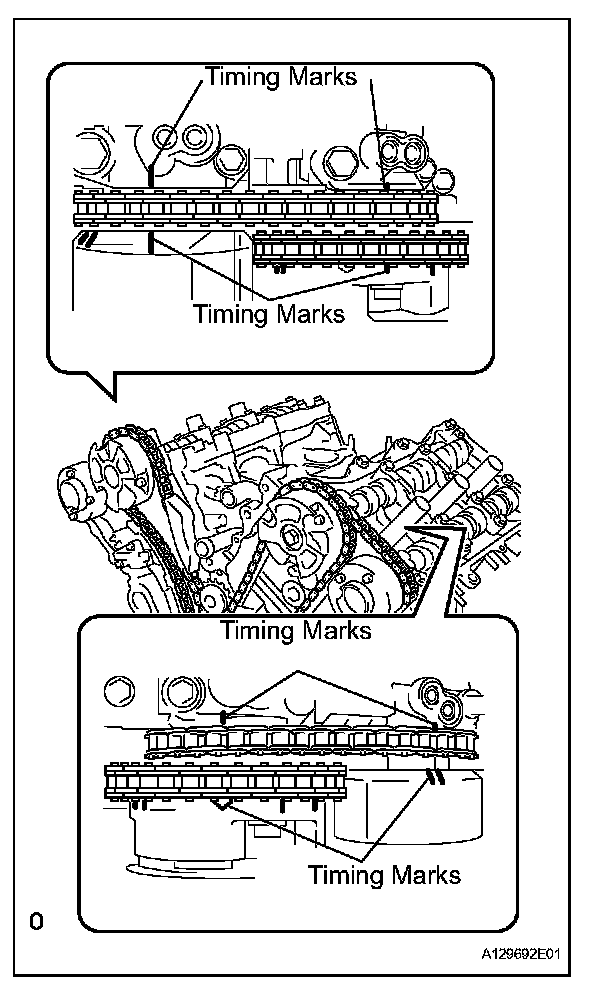 Timing Marks

Timing Marks

Timing Marks

Timing Marks

0

A129692E01