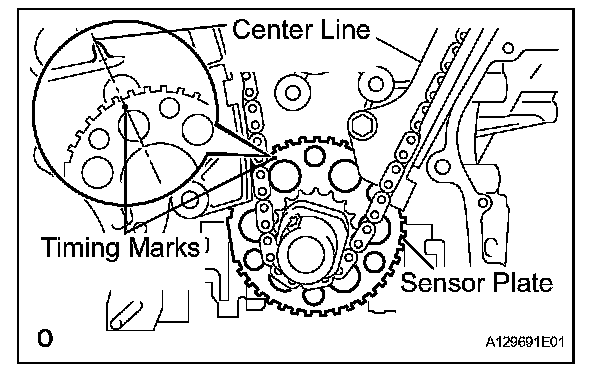 Center Line

Timing Marks

Sensor Plate

O

A129691E01