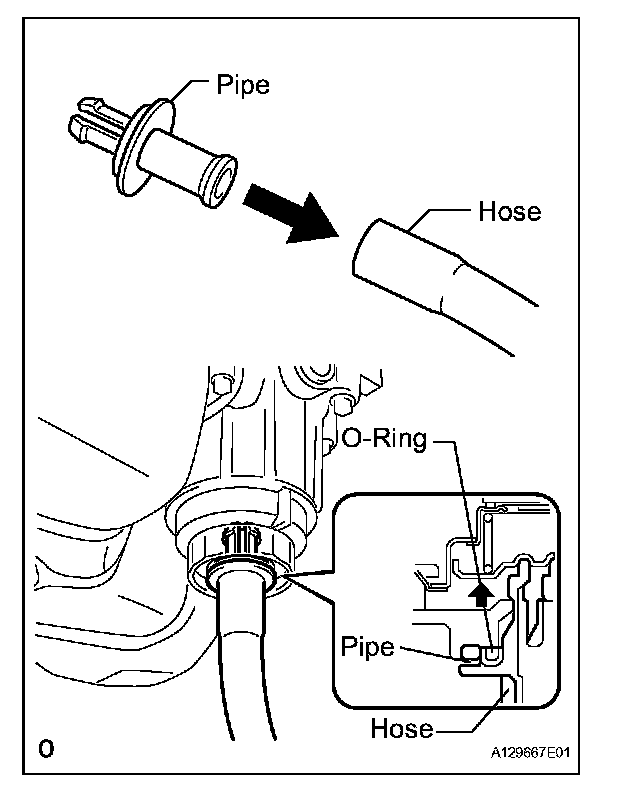 Pipe

Hose

O-Ring

Pipe

Hose

0

A129667E01