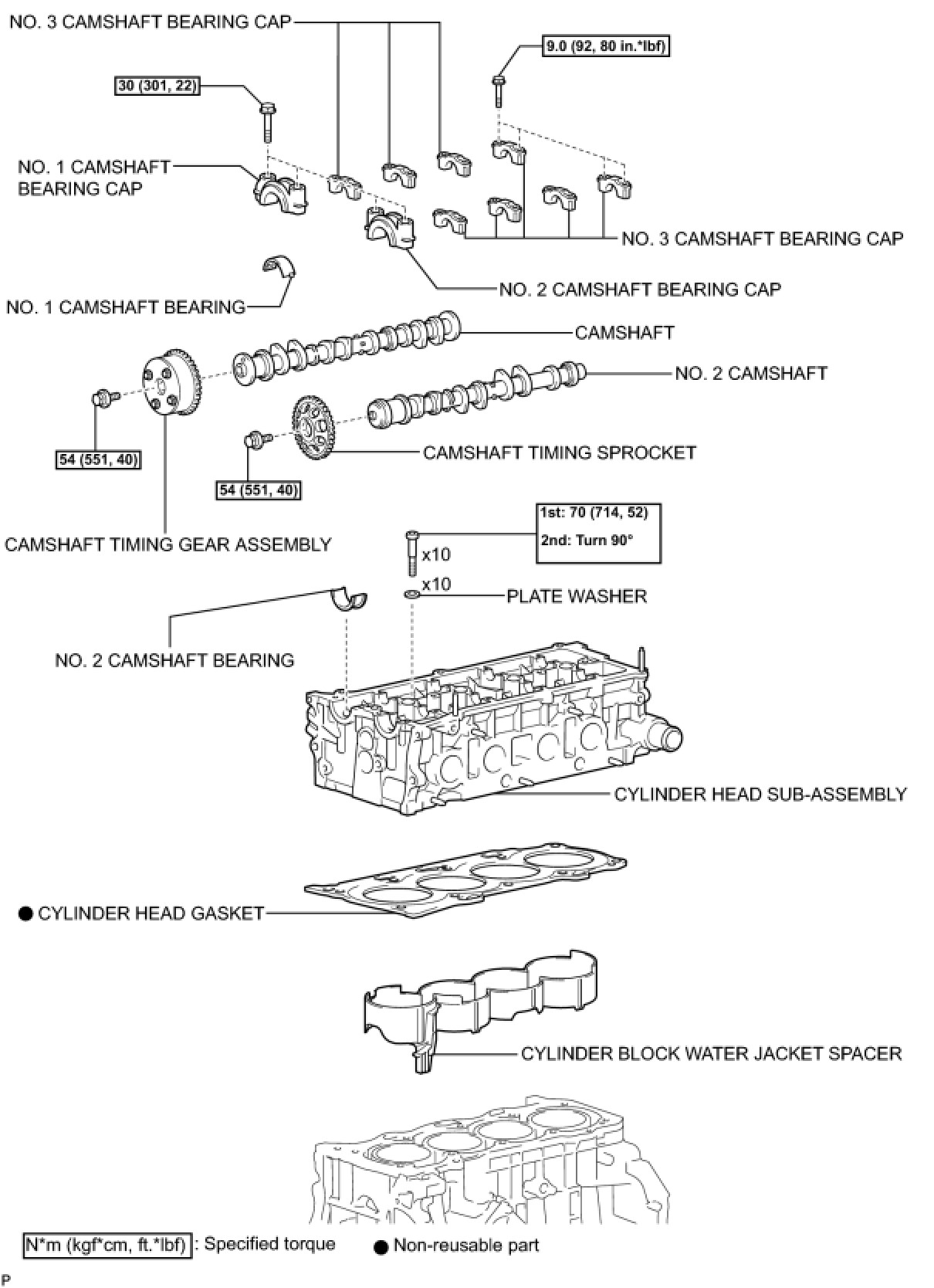 NO. 3 CAMSHAFT BEARING CAP

9.0 (92, 80 in.*lbf)

30 (301, 22)

NO. 1 CAMSHAFT BEARING CAP

NO. 3 CAMSHAFT BEARING CAP

NO. 2 CAMSHAFT BEARING CAP

NO. 1 CAMSHAFT BEARING

CAMSHAFT

NO. 2 CAMSHAFT

54 (551, 40)

CAMSHAFT TIMING SPROCKET

54 (551, 40)

1st: 70 (714, 52)
2nd: Turn 90°

CAMSHAFT TIMING GEAR ASSEMBLY

x10

x10

PLATE WASHER

NO. 2 CAMSHAFT BEARING

CYLINDER HEAD SUB-ASSEMBLY

● CYLINDER HEAD GASKET

CYLINDER BLOCK WATER JACKET SPACER

N*m (kgf*cm, ft.*lbf) : Specified torque ● Non-reusable part

P