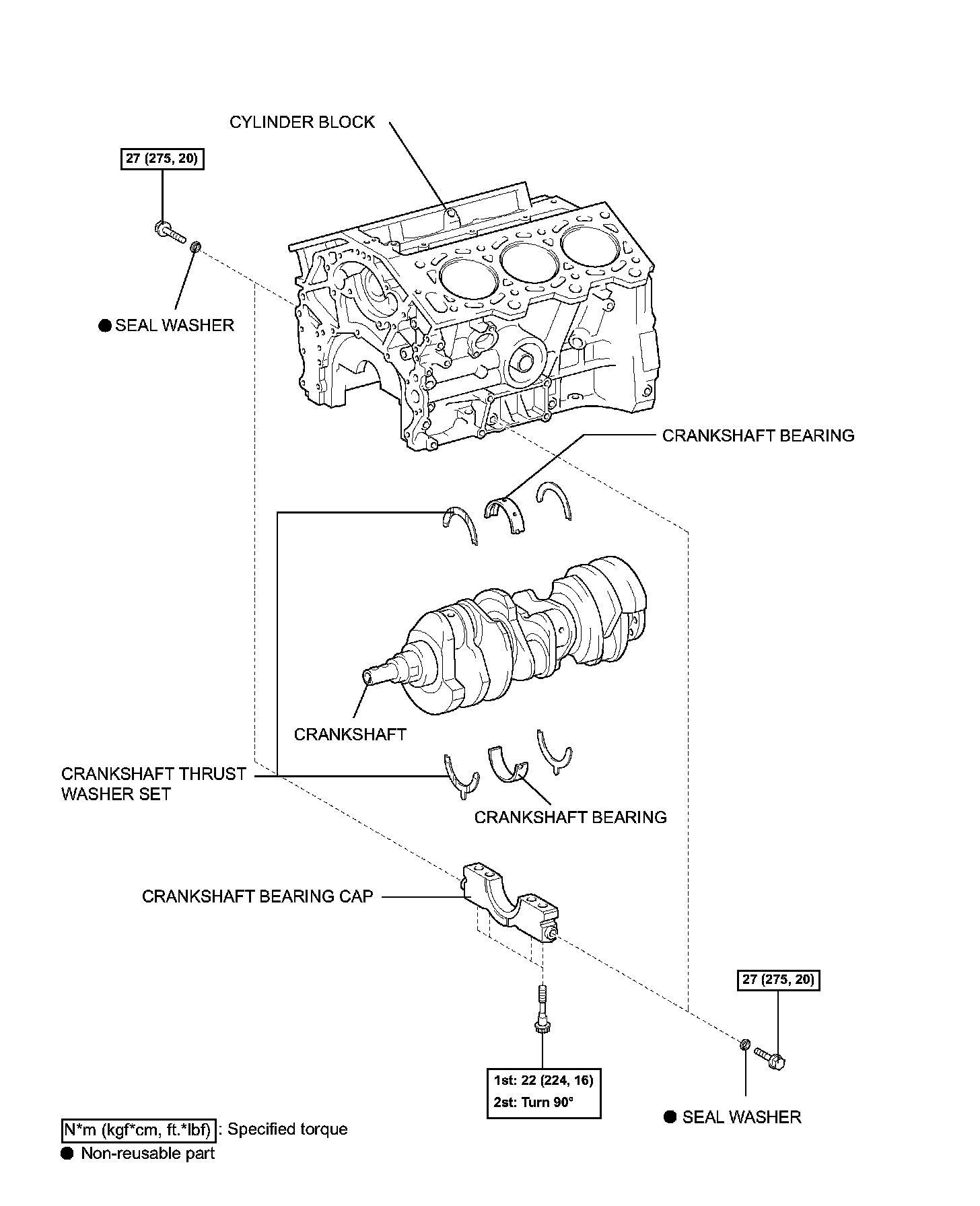 CYLINDER BLOCK

27 (275, 20)

● SEAL WASHER

CRANKSHAFT BEARING

CRANKSHAFT

CRANKSHAFT THRUST WASHER SET

CRANKSHAFT BEARING

CRANKSHAFT BEARING CAP

27 (275, 20)

1st: 22 (224, 16)
2st: Turn 90°

● SEAL WASHER

N*m (kgf*cm, ft.*lbf) : Specified torque
● Non-reusable part