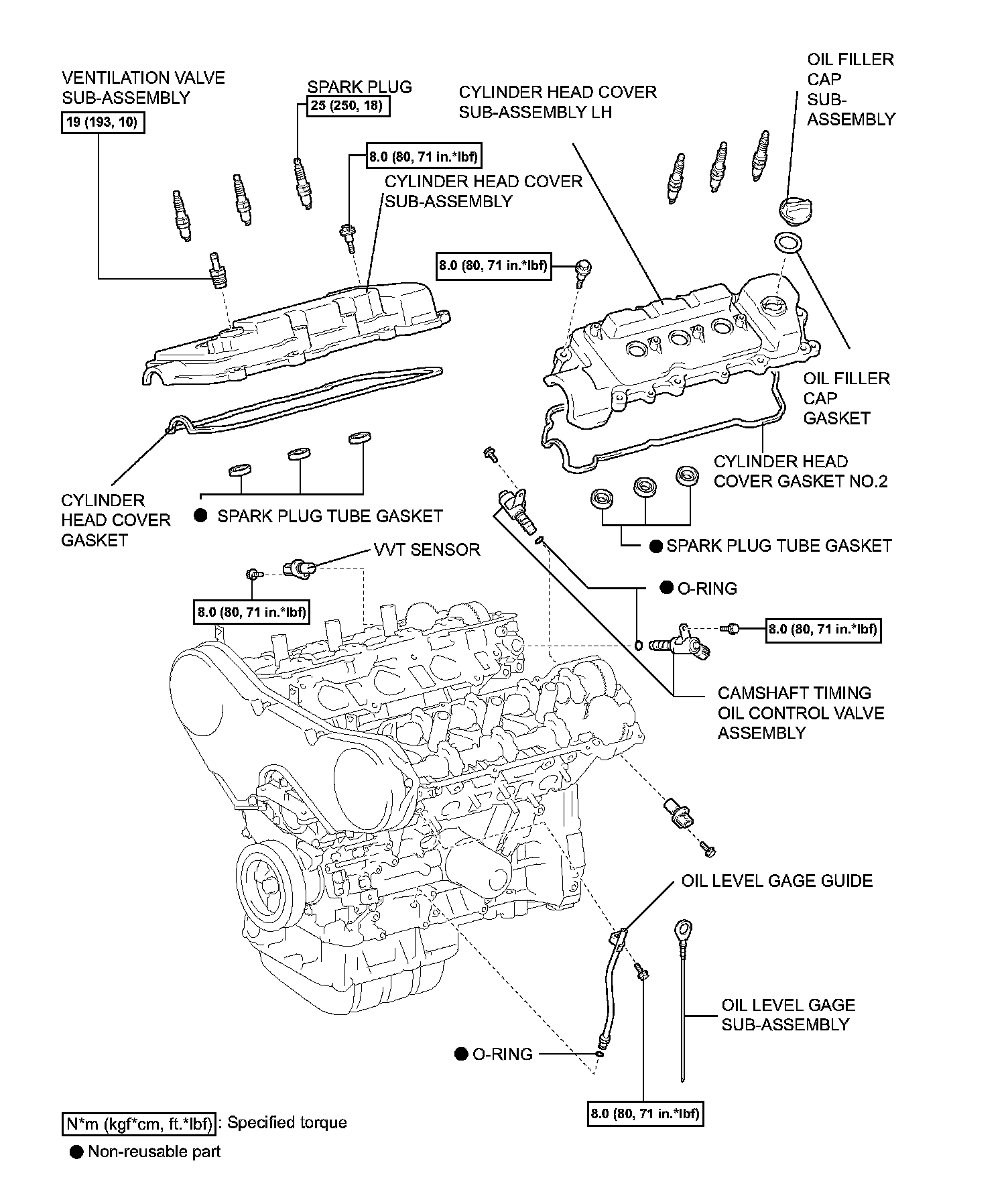 VENTILATION VALVE SUB-ASSEMBLY

19 (193, 10)

SPARK PLUG

25 (250, 18)

8.0 (80, 71 in.*lbf)

CYLINDER HEAD COVER SUB-ASSEMBLY

CYLINDER HEAD COVER SUB-ASSEMBLY LH

OIL FILLER CAP SUB-ASSEMBLY

8.0 (80, 71 in.*lbf)

OIL FILLER CAP GASKET

CYLINDER HEAD COVER GASKET NO.2

CYLINDER HEAD COVER GASKET

● SPARK PLUG TUBE GASKET

● SPARK PLUG TUBE GASKET

VVT SENSOR

8.0 (80, 71 in.*lbf)

● O-RING

8.0 (80, 71 in.*lbf)

CAMSHAFT TIMING OIL CONTROL VALVE ASSEMBLY

OIL LEVEL GAGE GUIDE

OIL LEVEL GAGE SUB-ASSEMBLY

● O-RING

8.0 (80, 71 in.*lbf)

N*m (kgf*cm, ft.*lbf) : Specified torque

● Non-reusable part