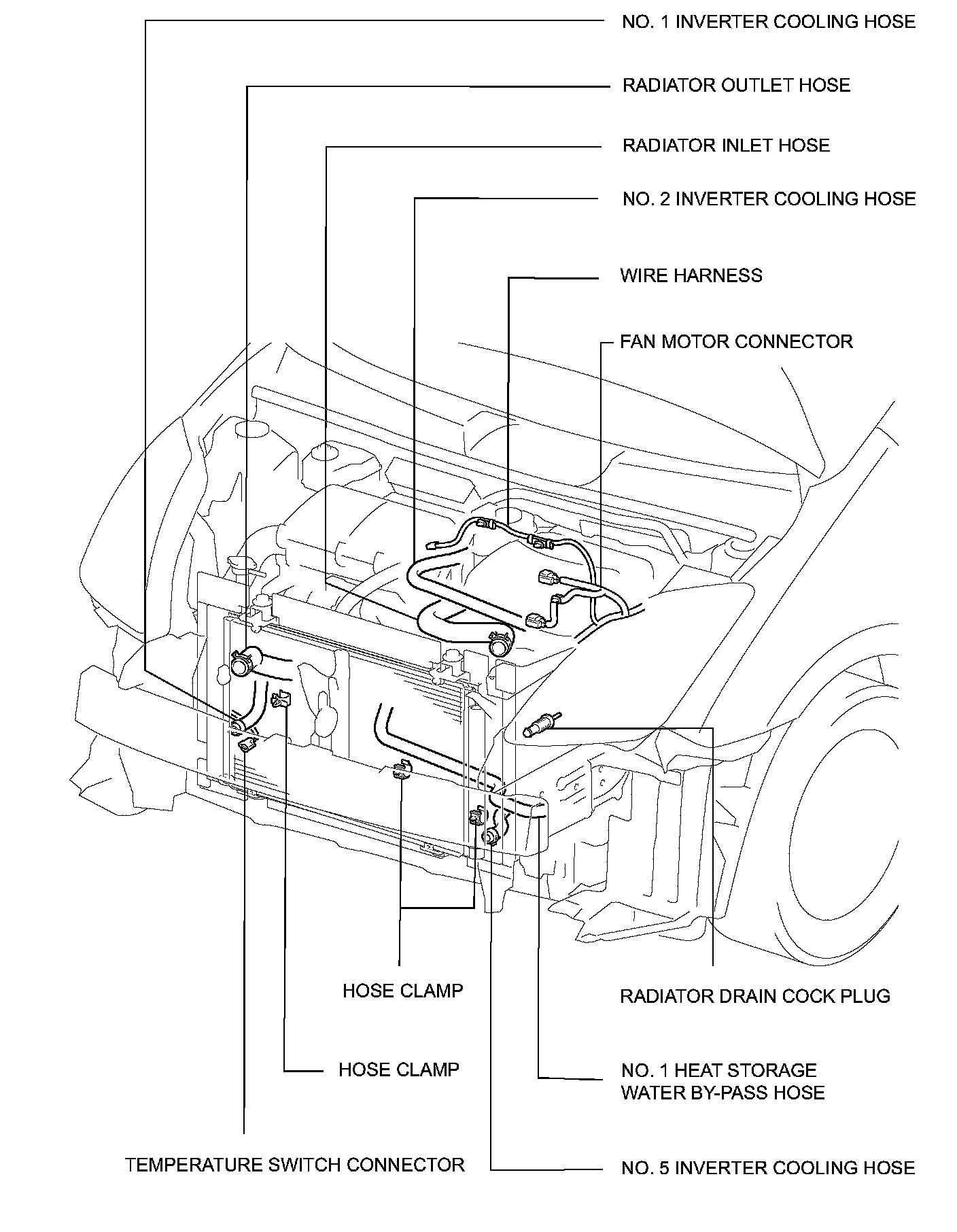 NO. 1 INVERTER COOLING HOSE

RADIATOR OUTLET HOSE

RADIATOR INLET HOSE

NO. 2 INVERTER COOLING HOSE

WIRE HARNESS

FAN MOTOR CONNECTOR

HOSE CLAMP

RADIATOR DRAIN COCK PLUG

HOSE CLAMP

NO. 1 HEAT STORAGE WATER BY-PASS HOSE

TEMPERATURE SWITCH CONNECTOR

NO. 5 INVERTER COOLING HOSE