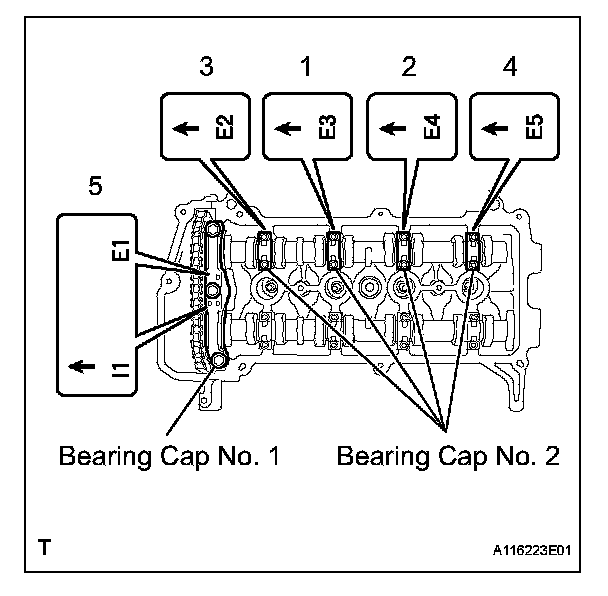 3 1 2 4

← E2

← E3

← E4

← E5

5

E1

← I1

Bearing Cap No. 1

Bearing Cap No. 2

T

A116223E01