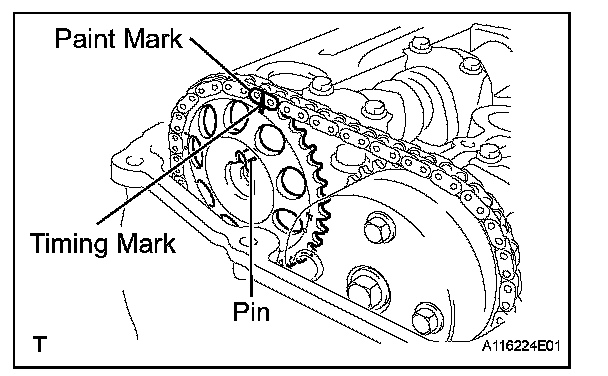 Paint Mark

Timing Mark

Pin

T

A116224E01