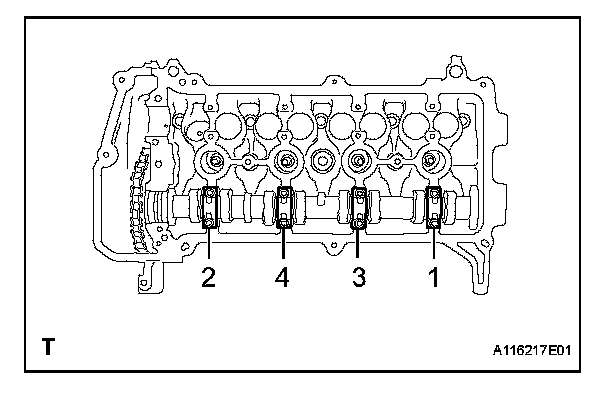 2 4 3 1

T

A116217E01