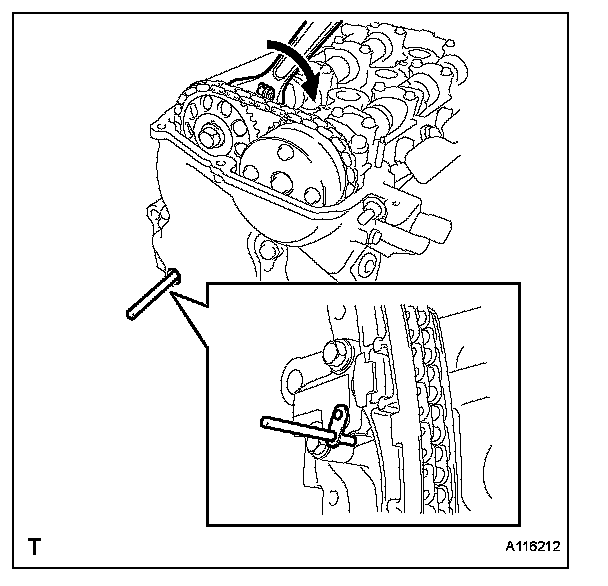 T

A116212