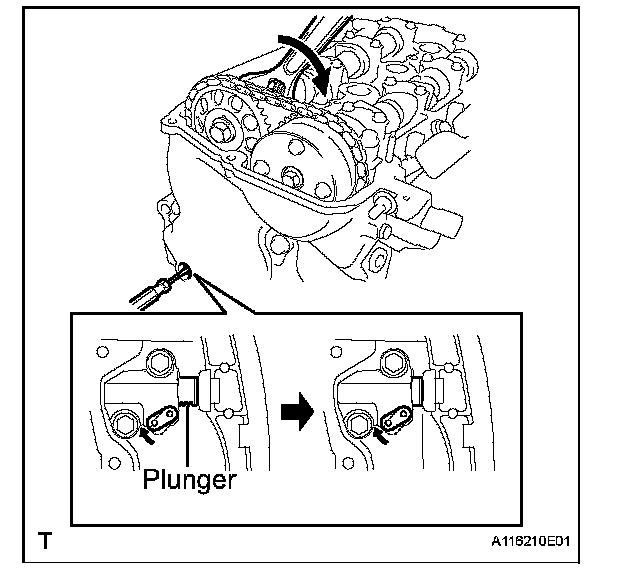 Plunger

T

A116210E01